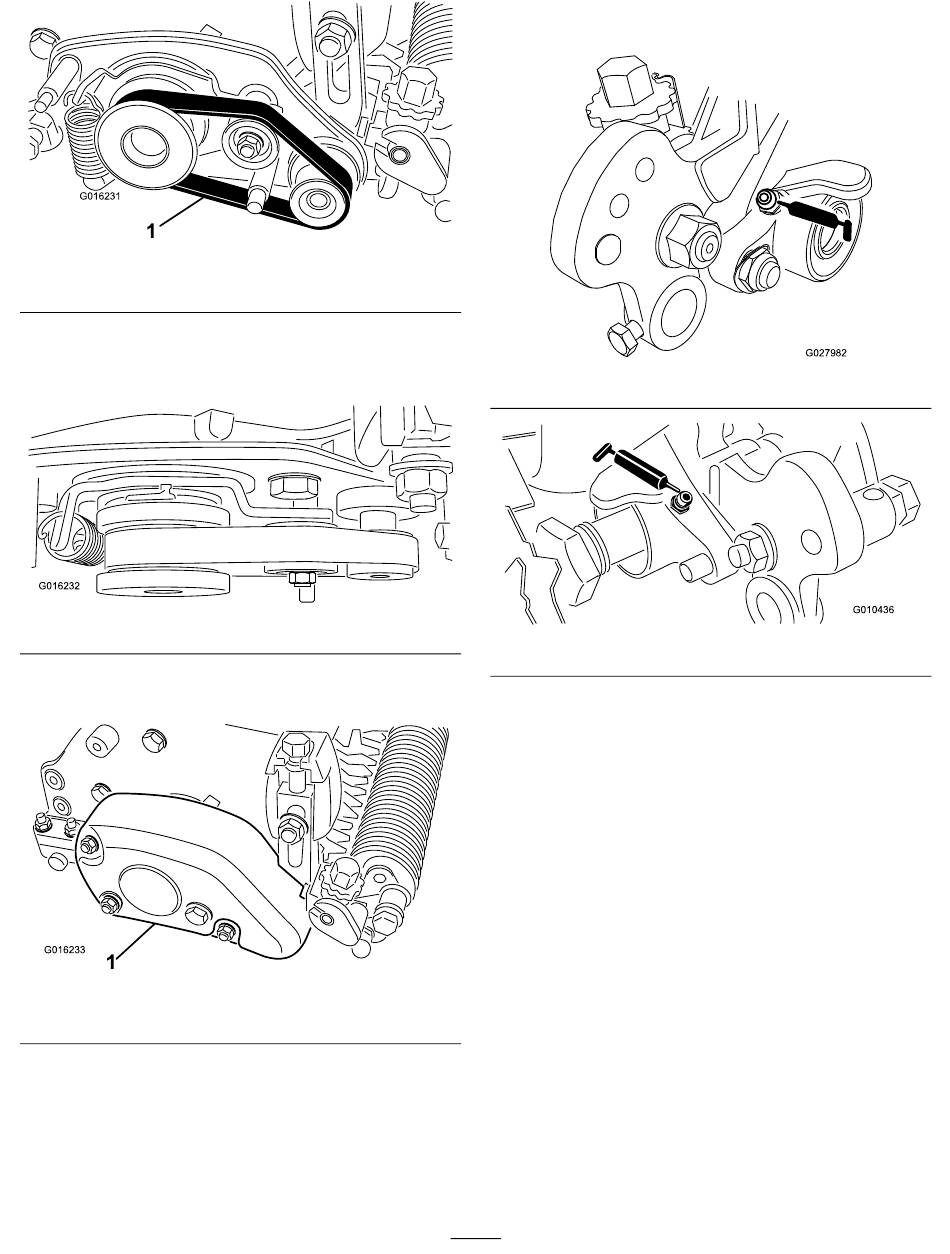 G016231

1

G016232

G016233

1

G027982

G010436