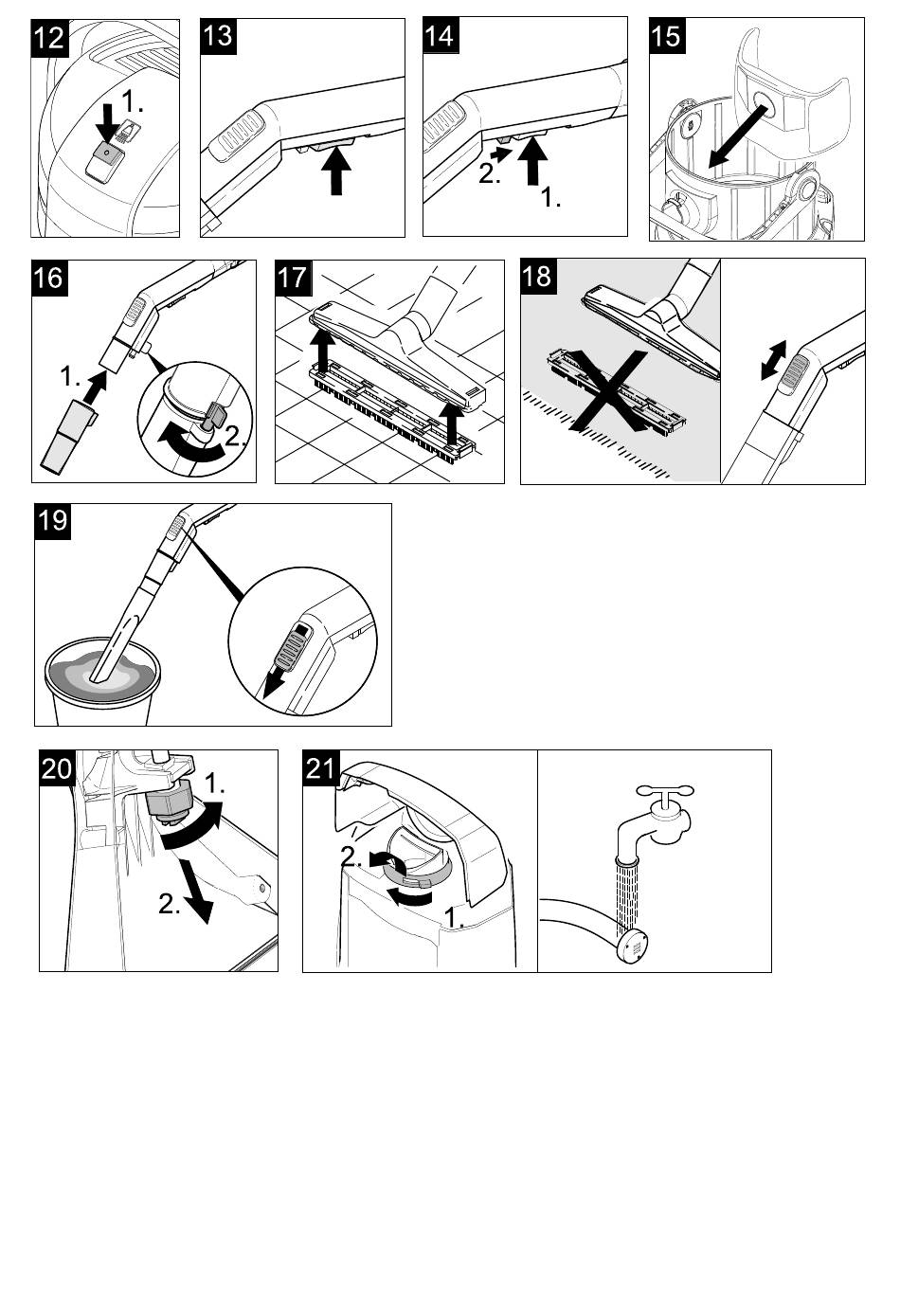 12
1.
13
14
2.
1.
15
16
1.
2.
17
18
19
20
1.
2.
21
2.
1.