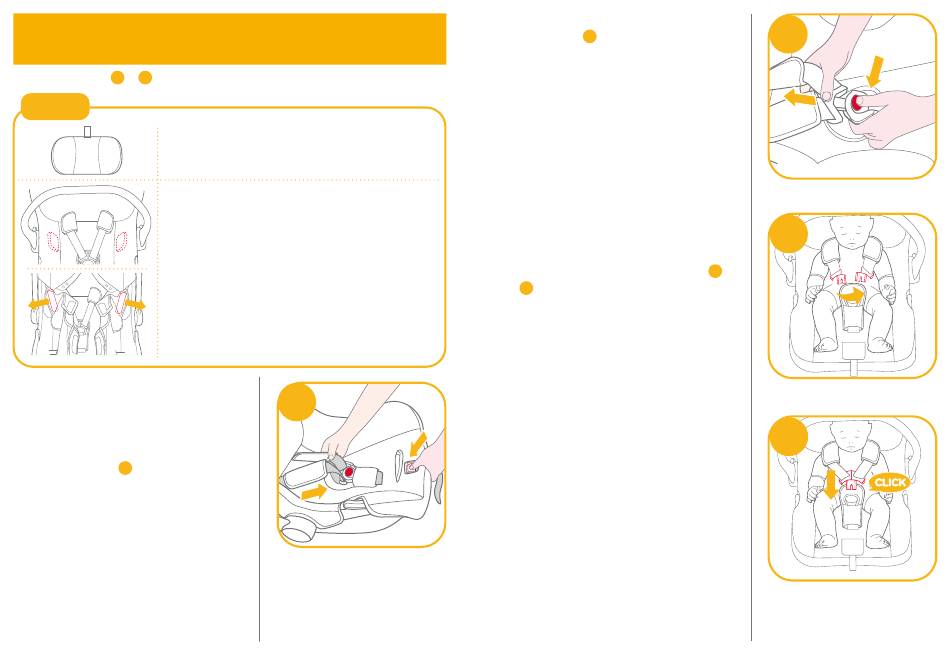 CLICK