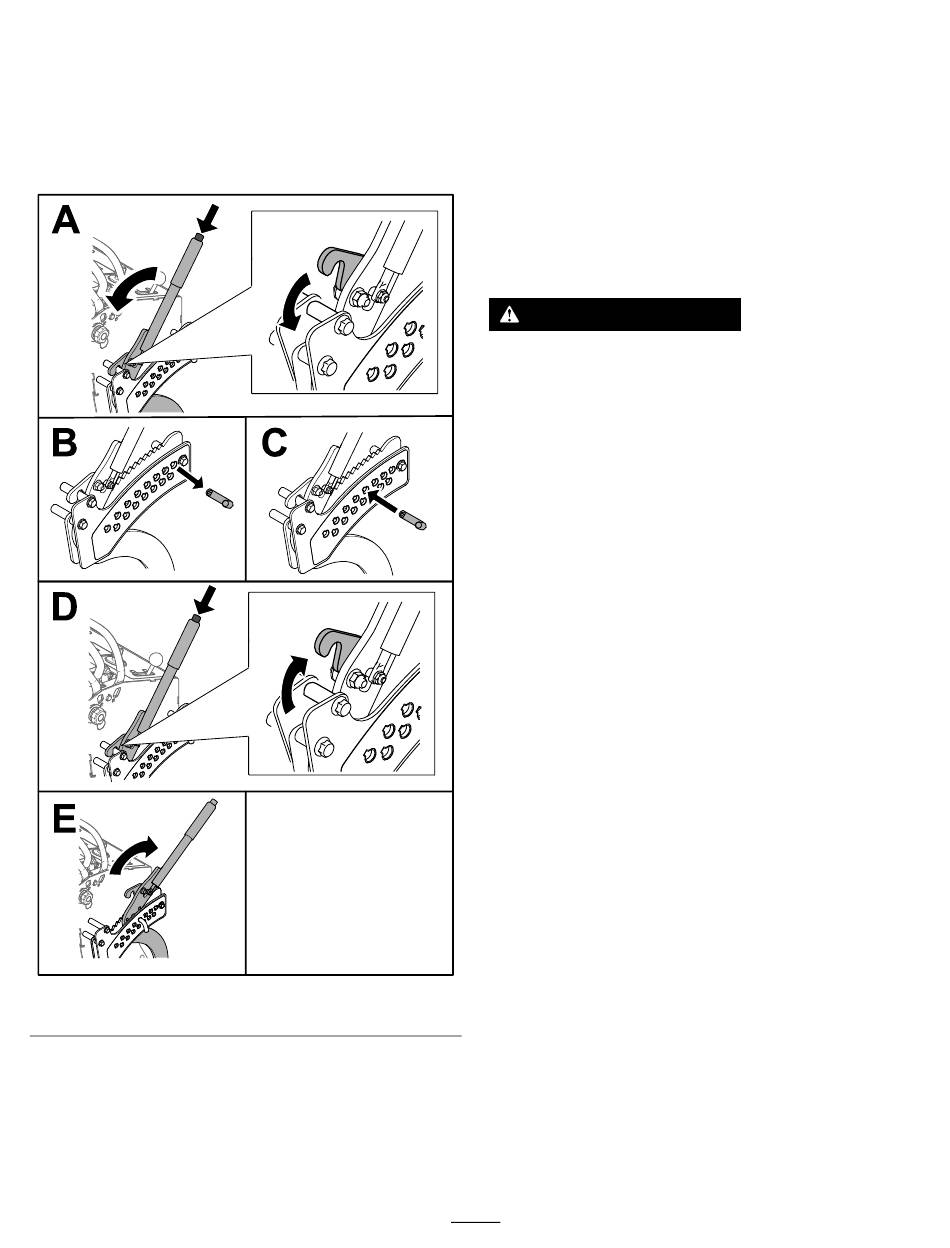 A

B

C

D

E