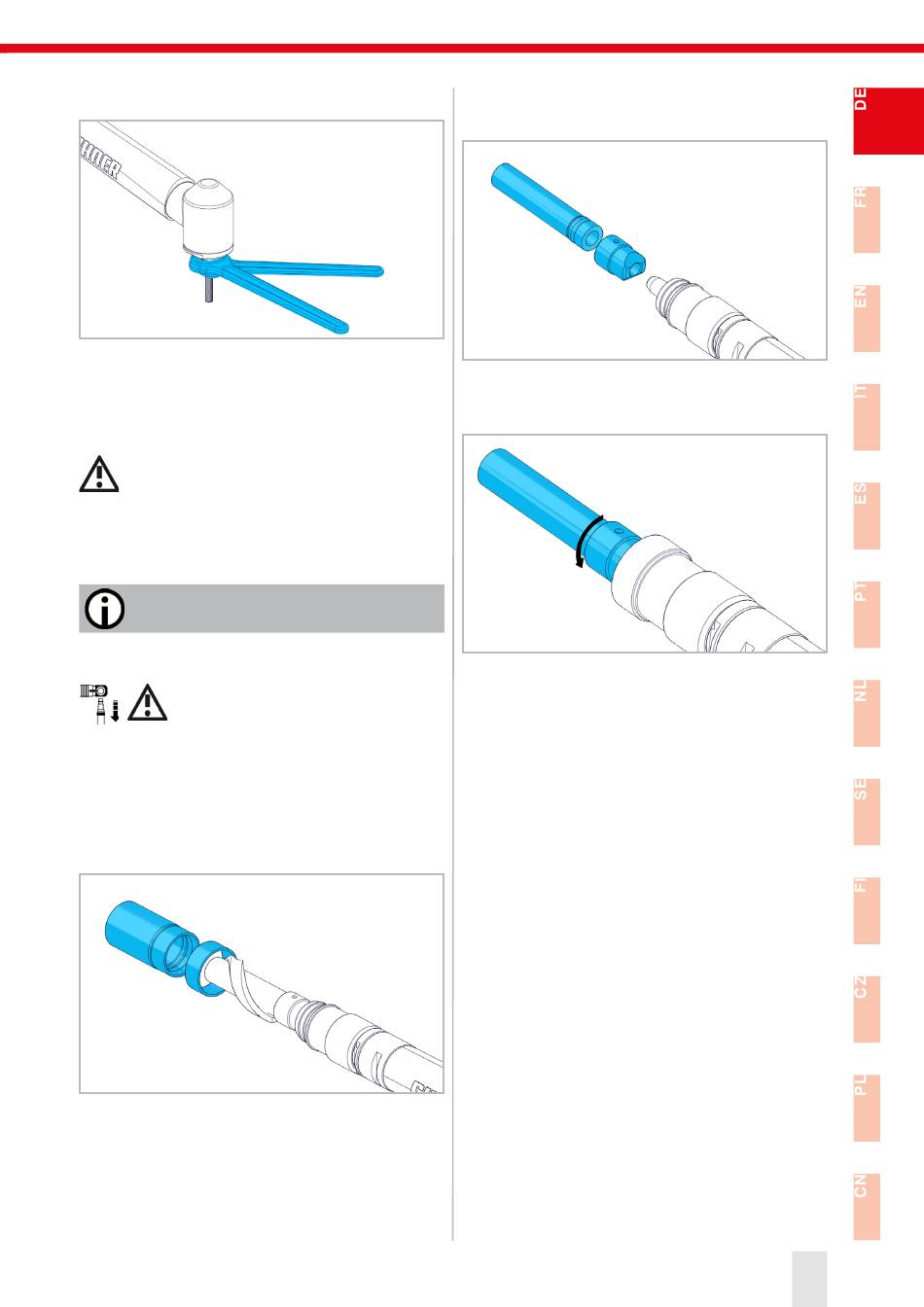 DE

FR

EN

IT

ES

PT

NL

SE

FI

CZ

PL

CN