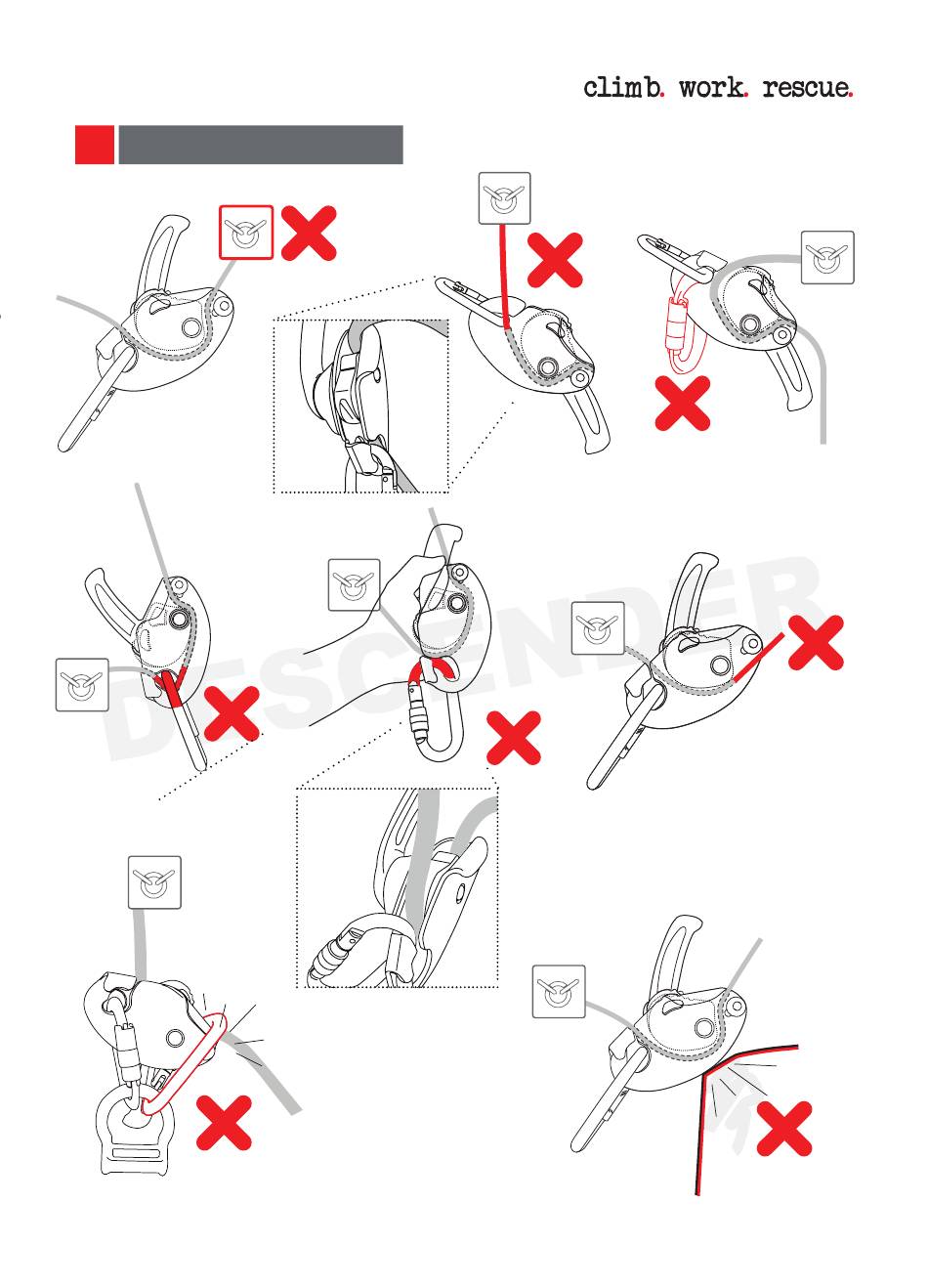 climb. work. rescue.

DESCENDER