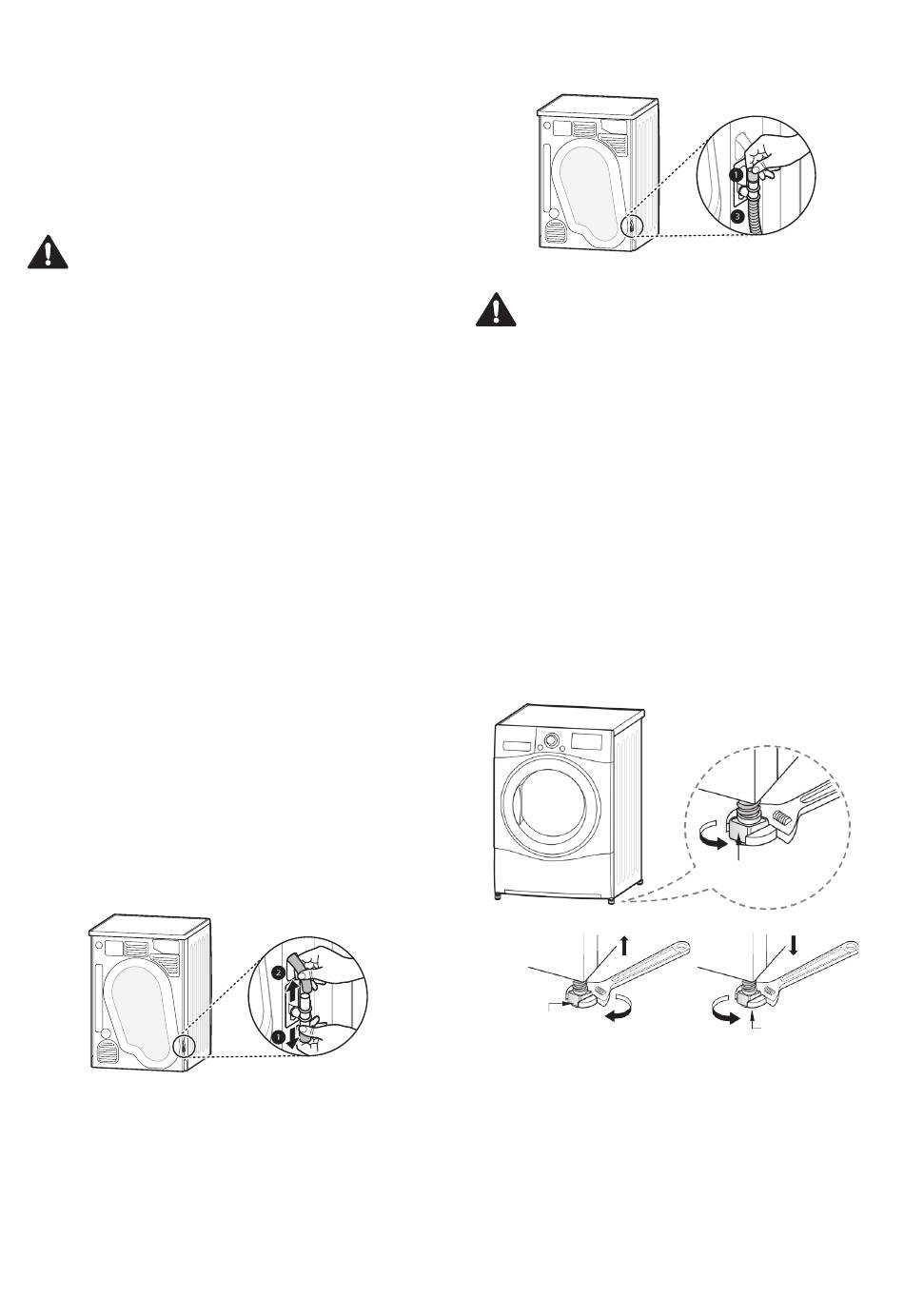 1
3
2
1