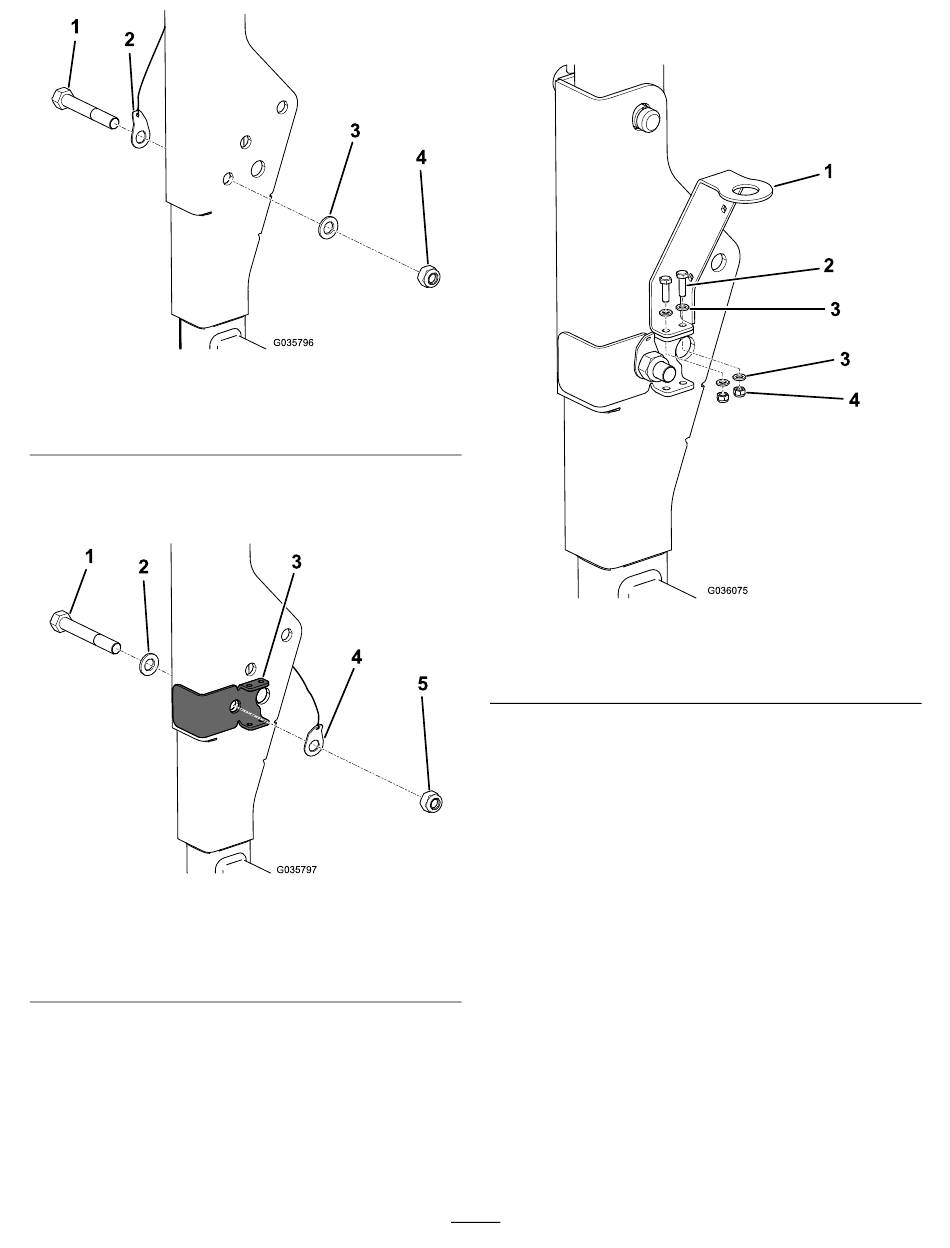 1
2
3
4
G035796

1
2
3
4
5
G035797

1
2
3
3
4
G036075