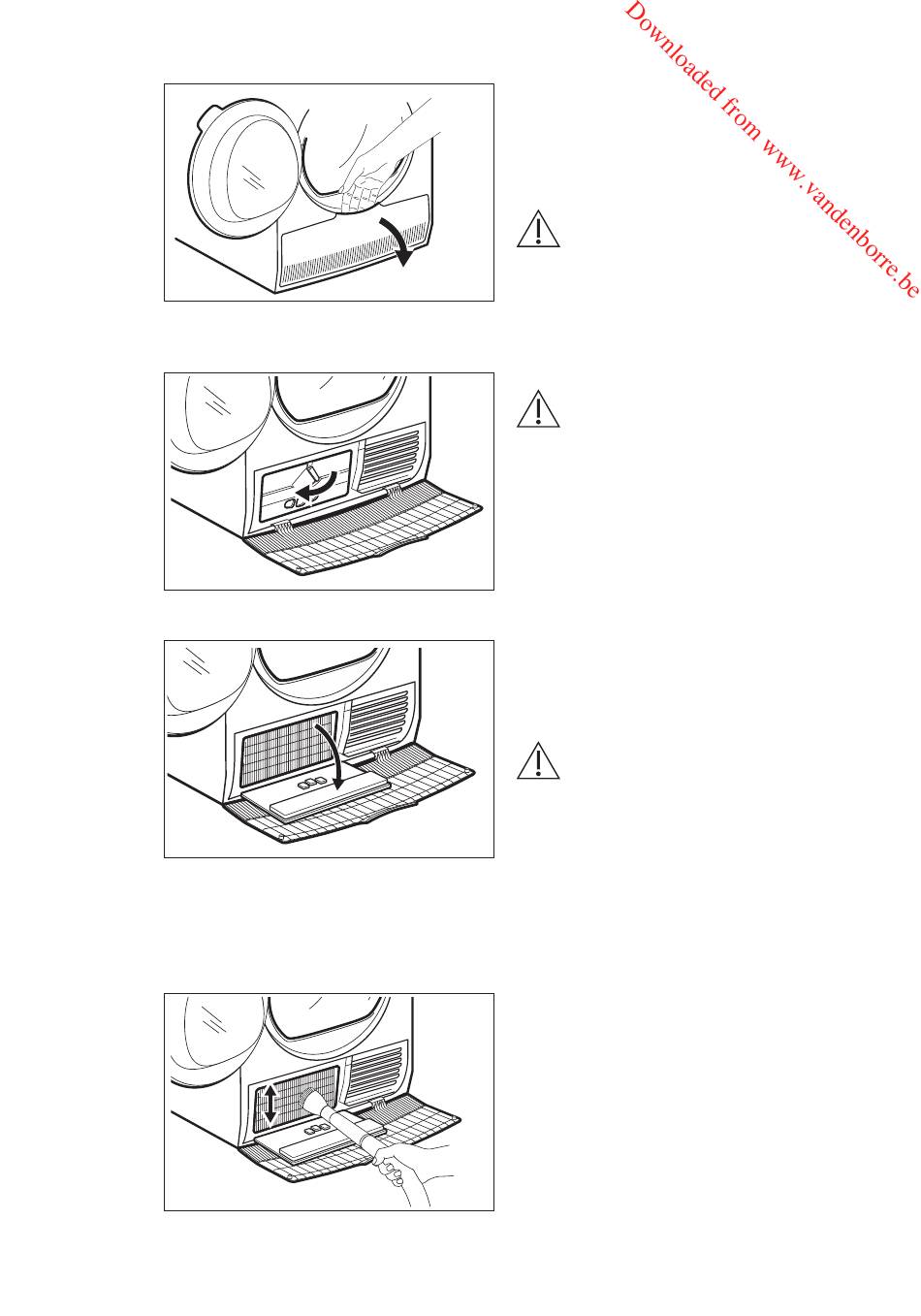 Downloaded from www.vandenborre.be