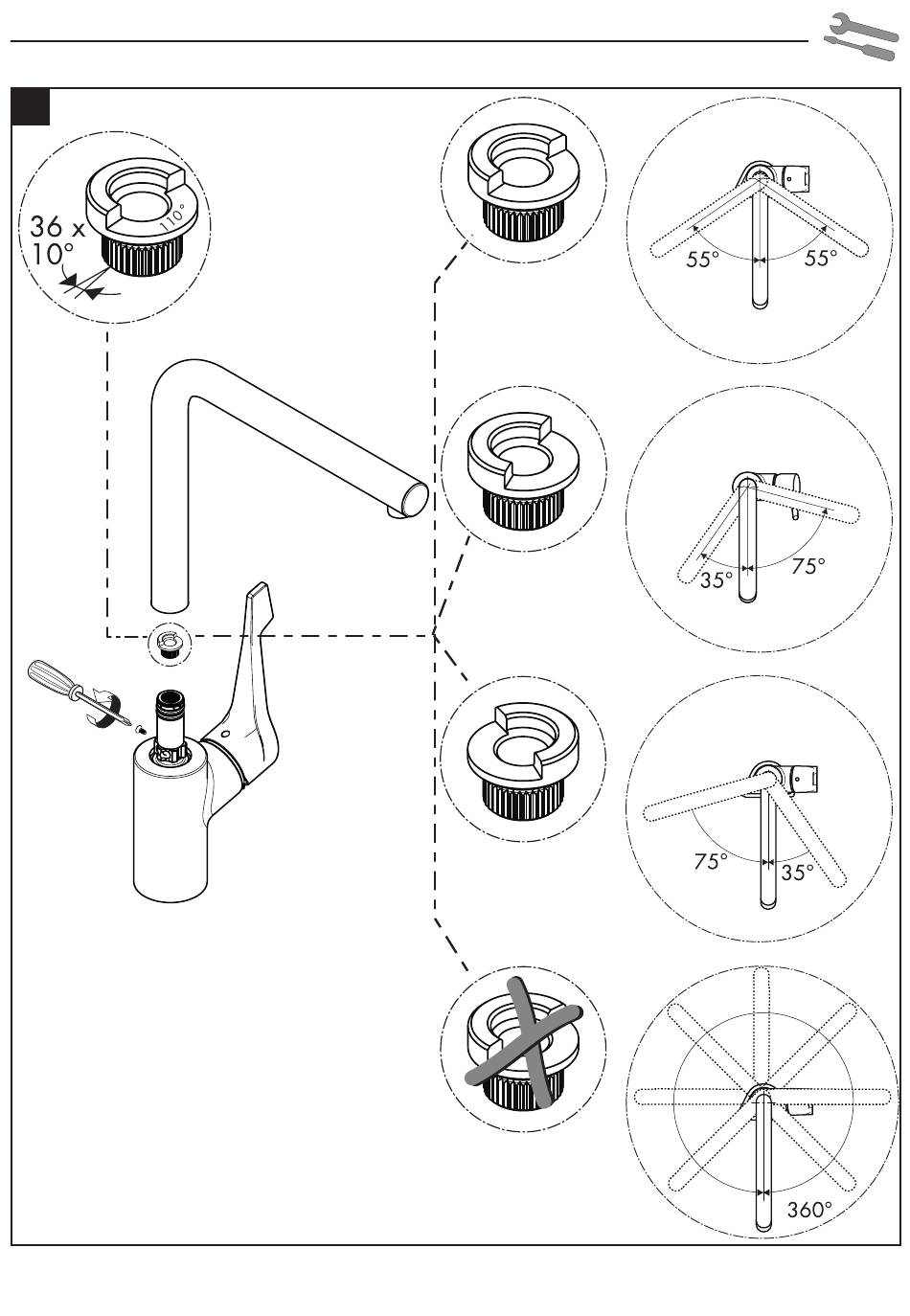 36 x 10°

110°

55° 55°

35° 75°

75° 35°

360°