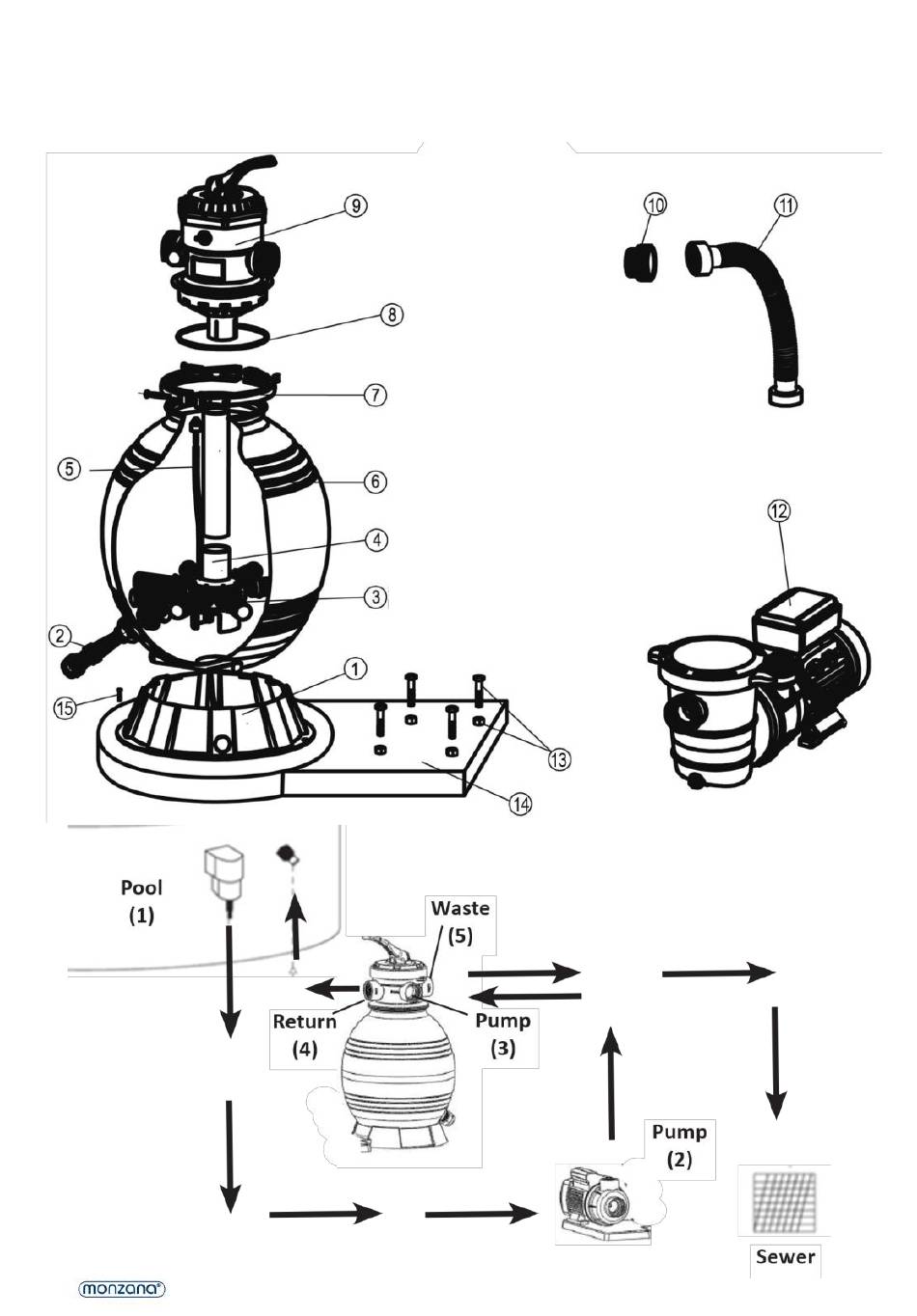 9
8
7
5
6
4
3
2
1
15
13
14
10
11
12

Pool
(1)

Waste
(5)

Return
(4)

Pump
(3)

Pump
(2)

Sewer

monzana®