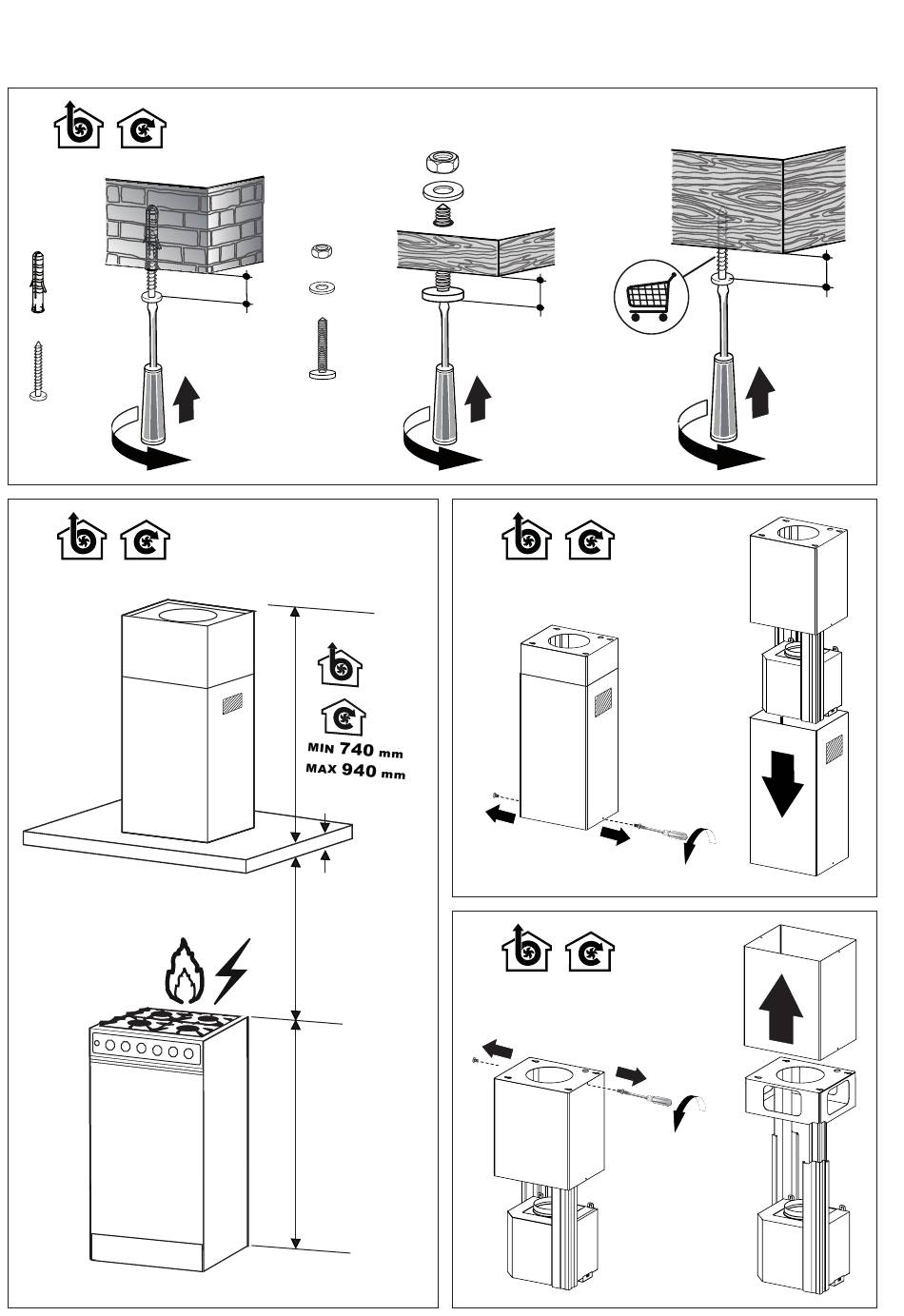 MIN 740 mm
MAX 940 mm