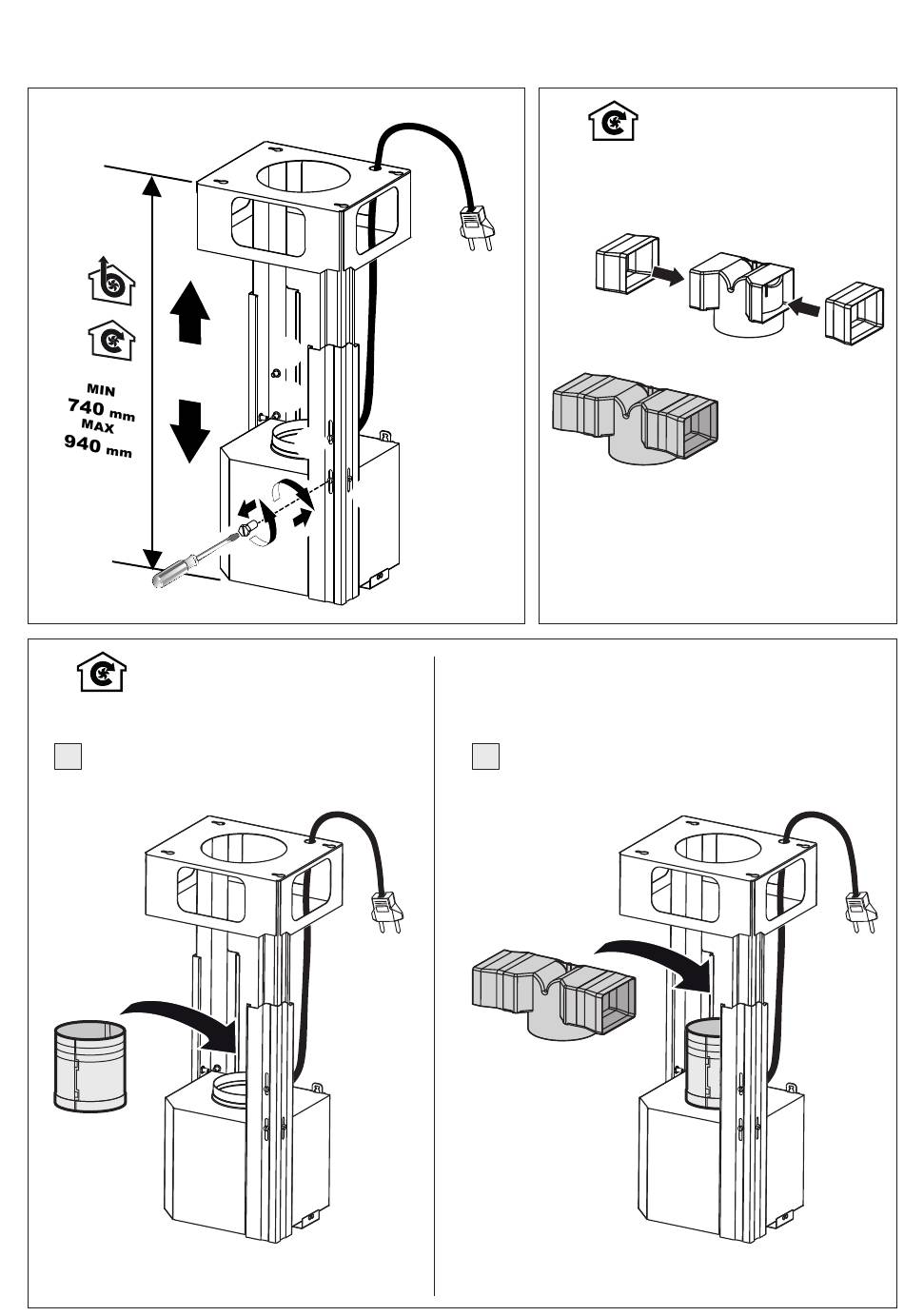 MIN
740 mm
MAX
940 mm