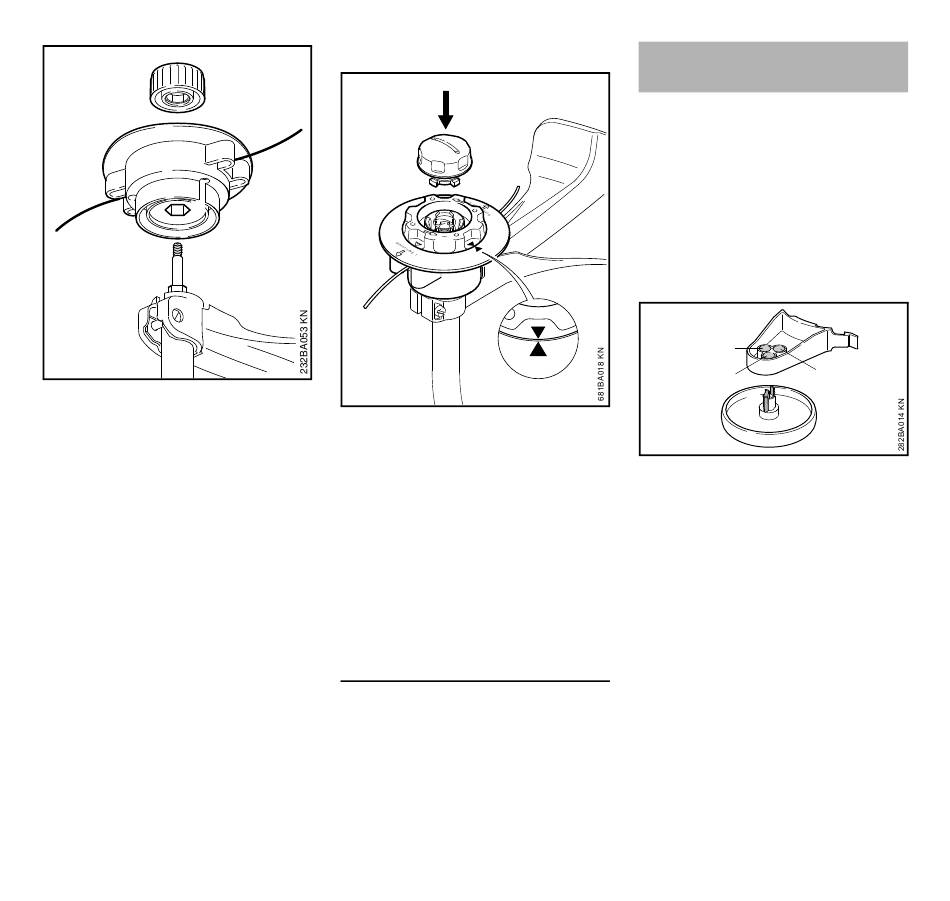 232BA053 KN

681BA018 KN

282BA014 KN