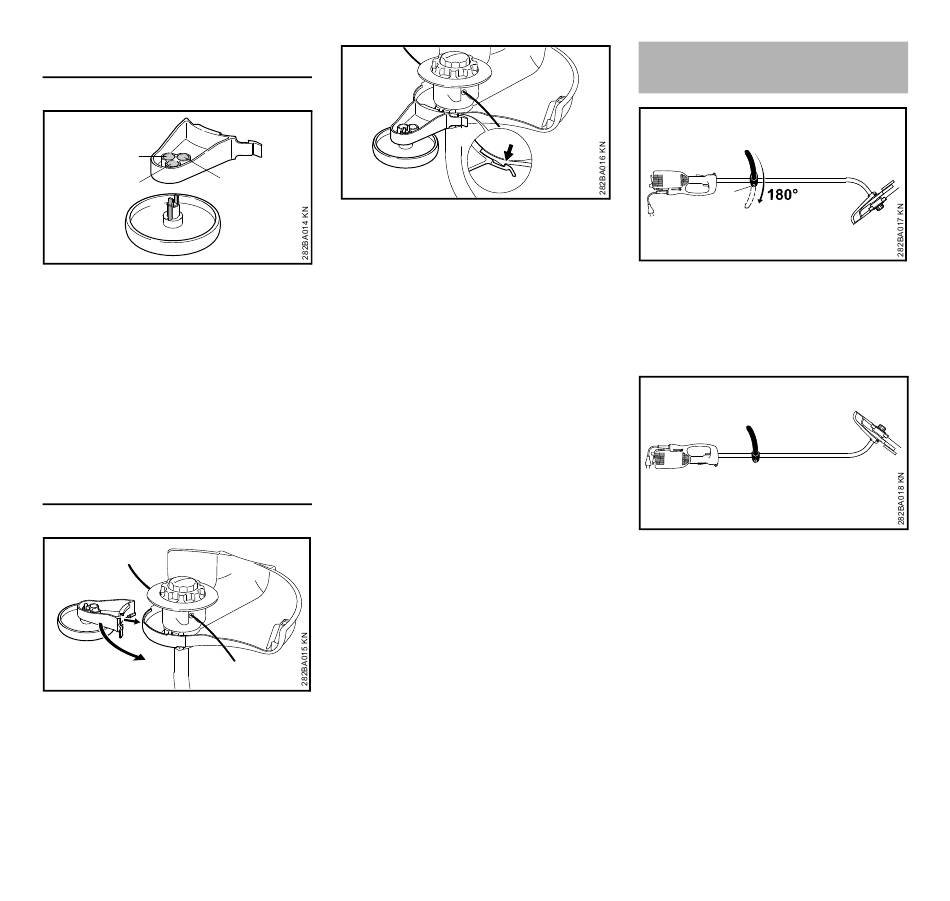 282BA014 KN

282BA015 KN

282BA016 KN

180°

282BA017 KN

282BA018 KN