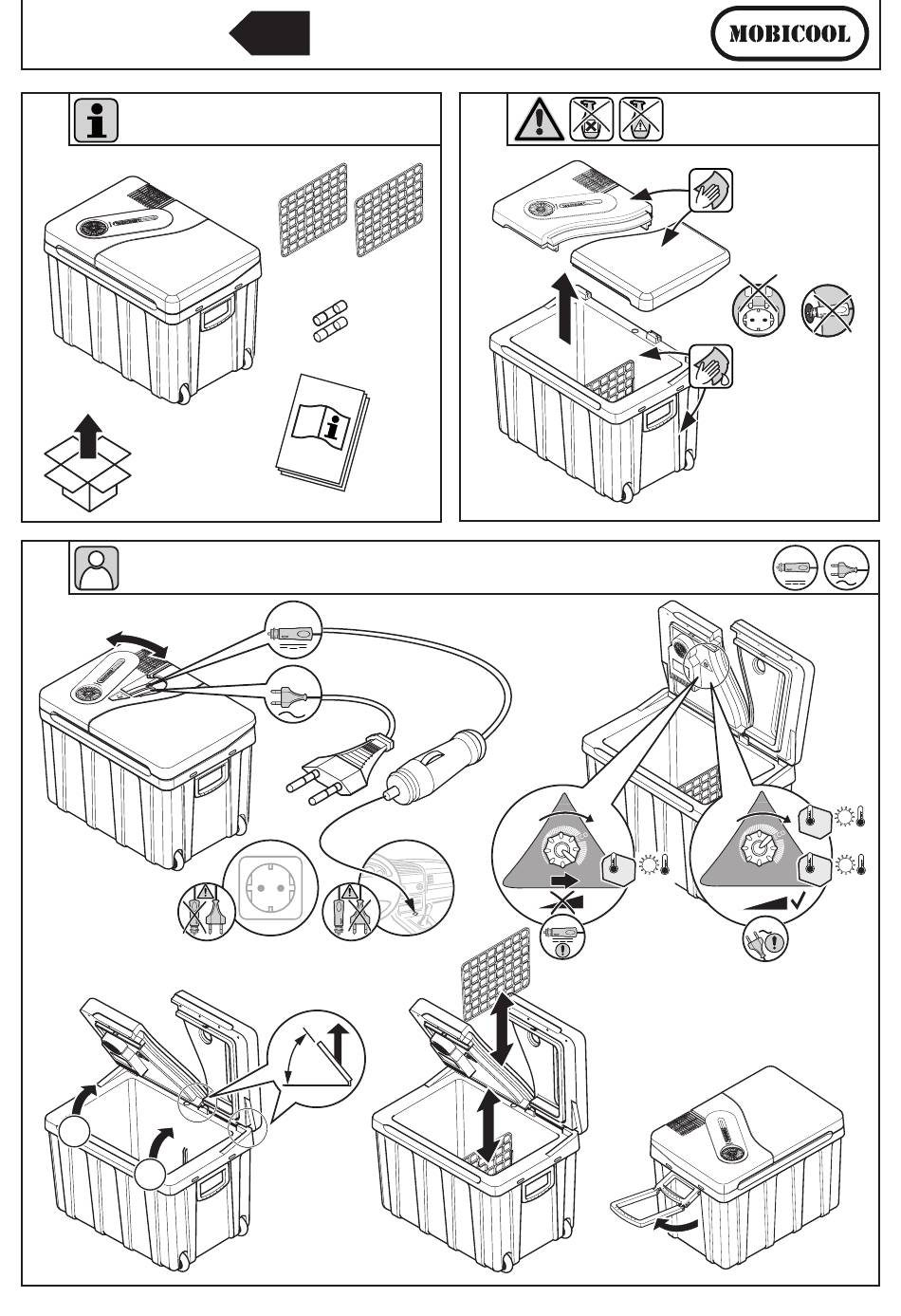 MOBICOOL