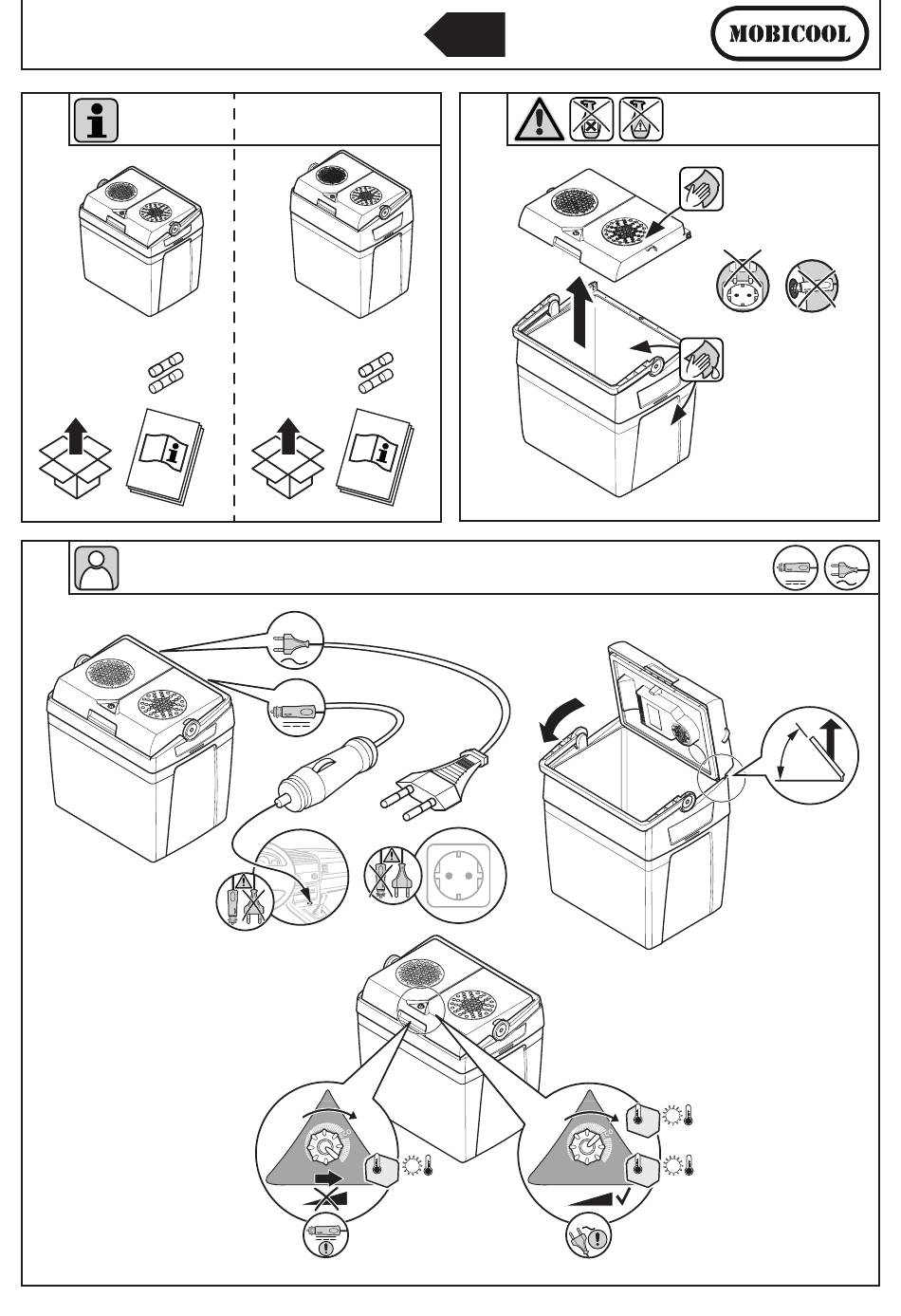 MOBICOOL