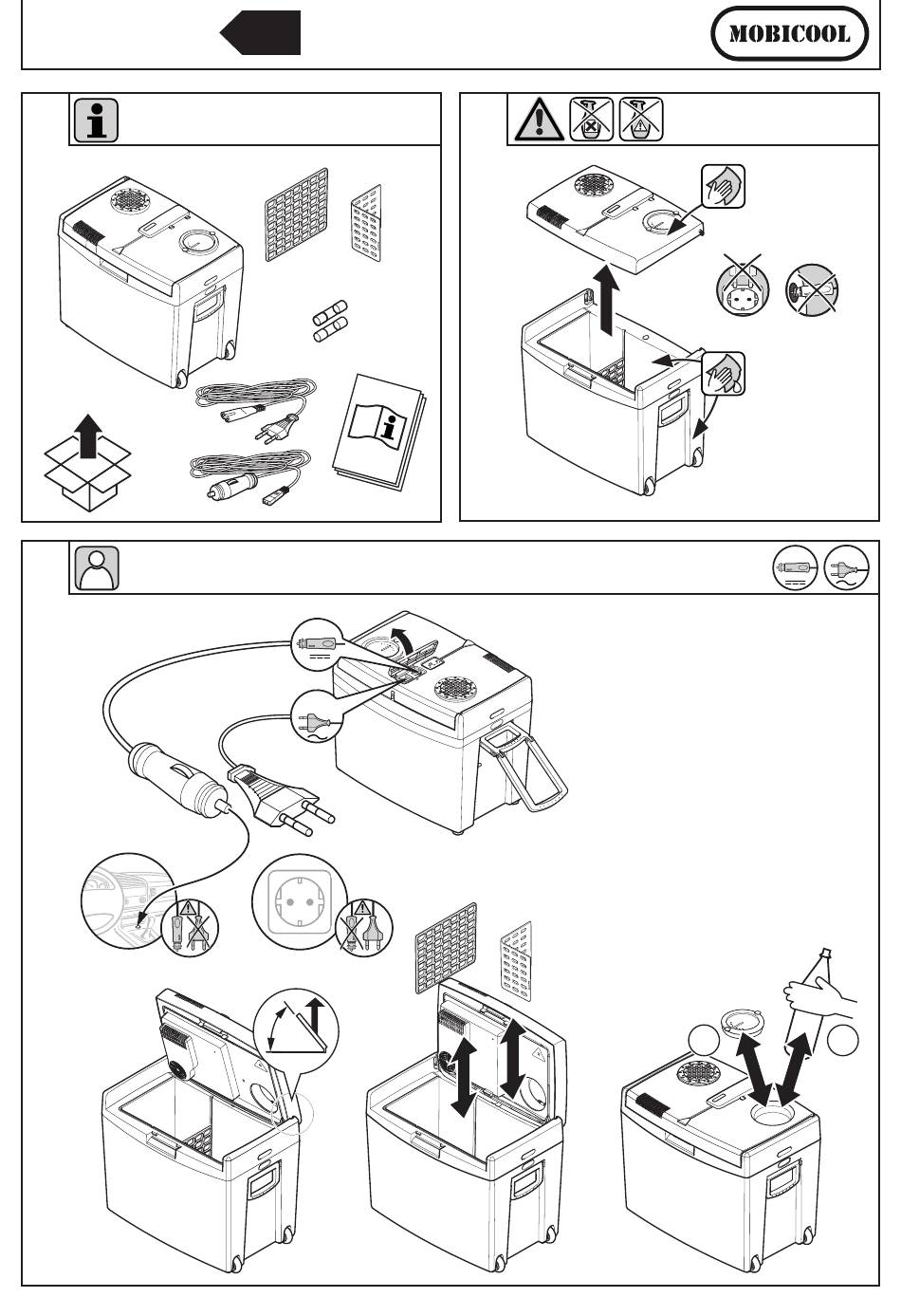 MOBICOOL