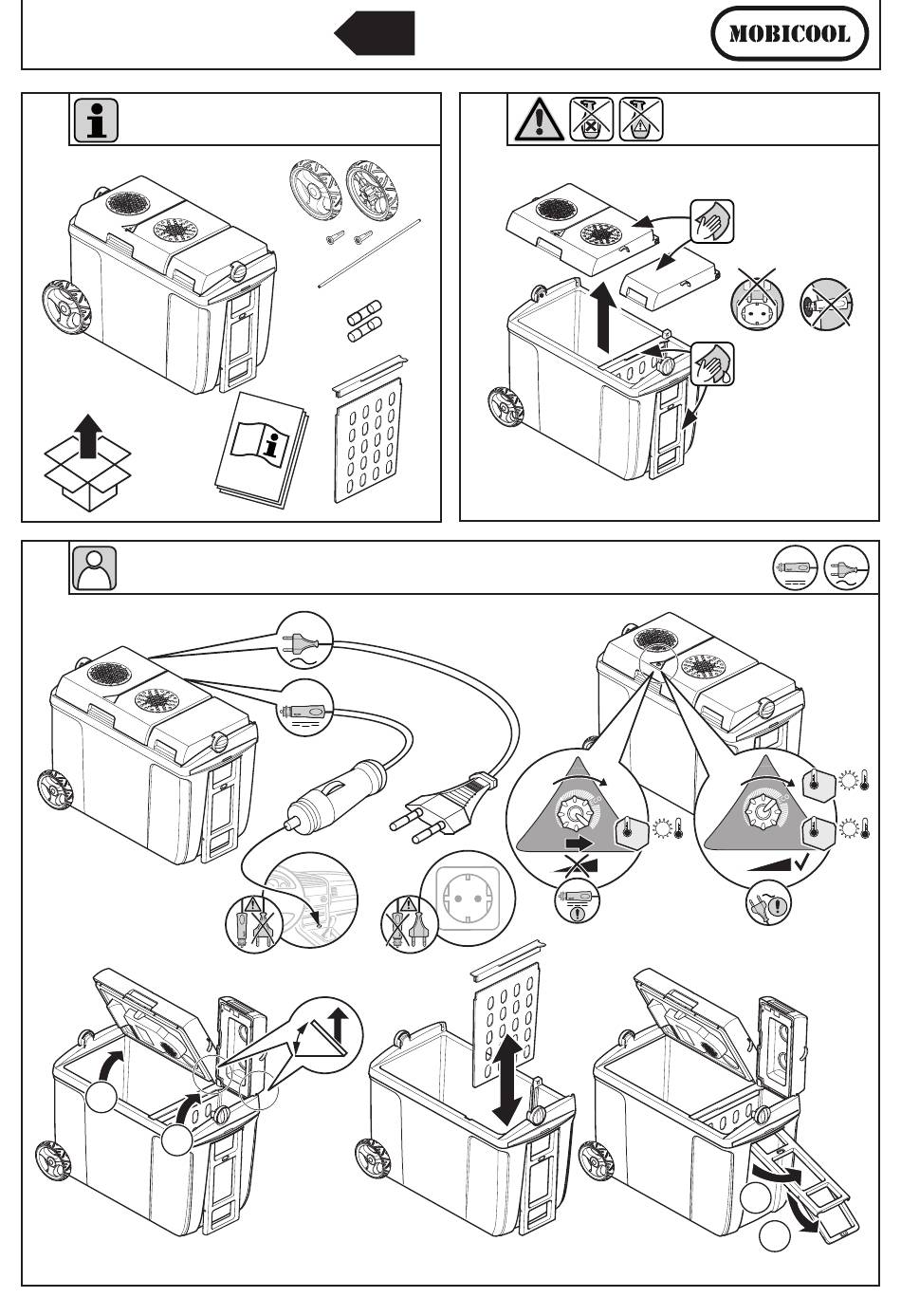 MOBICOOL