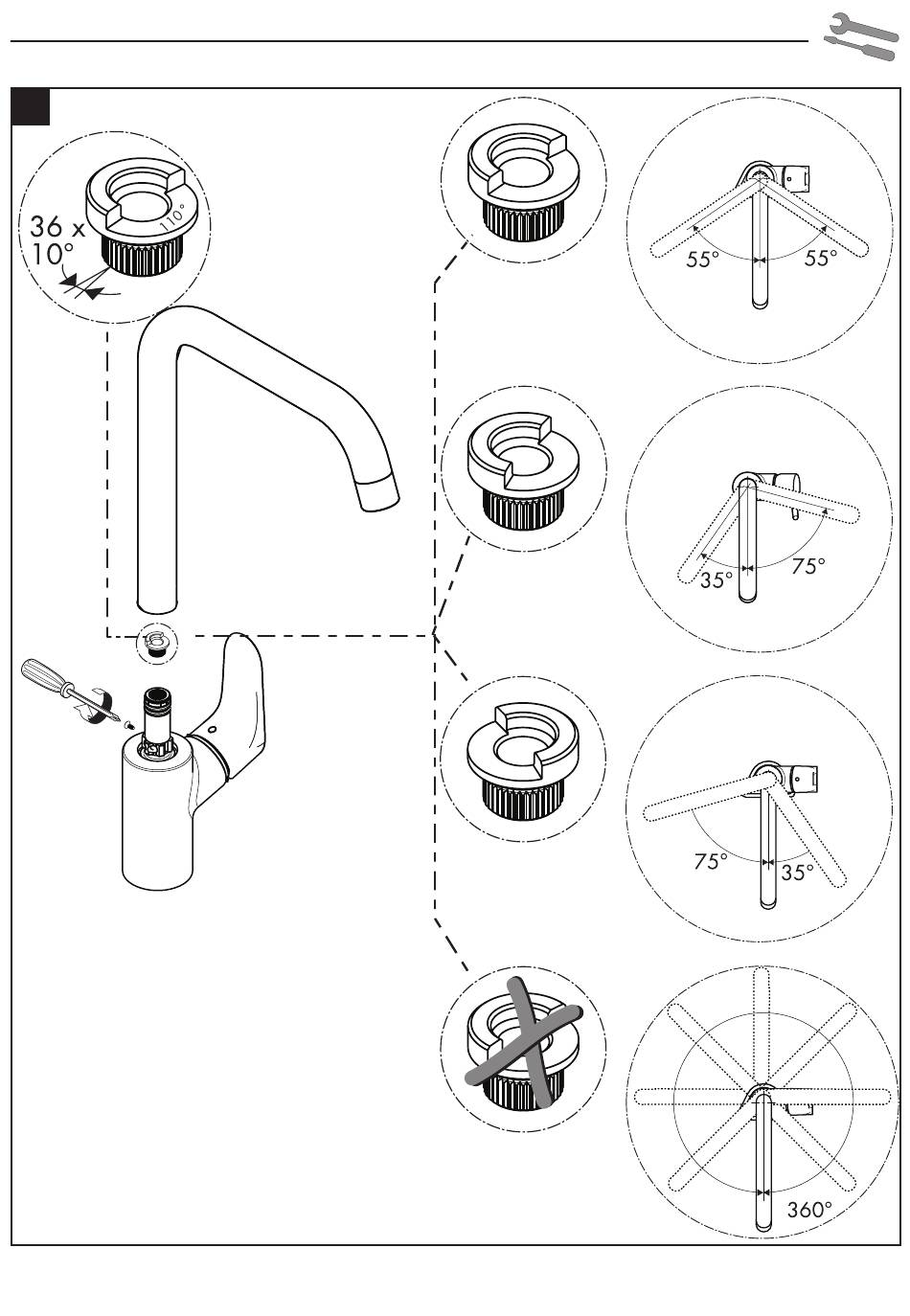 36 x
10°
110°
55°
55°
35°
75°
75°
35°
360°