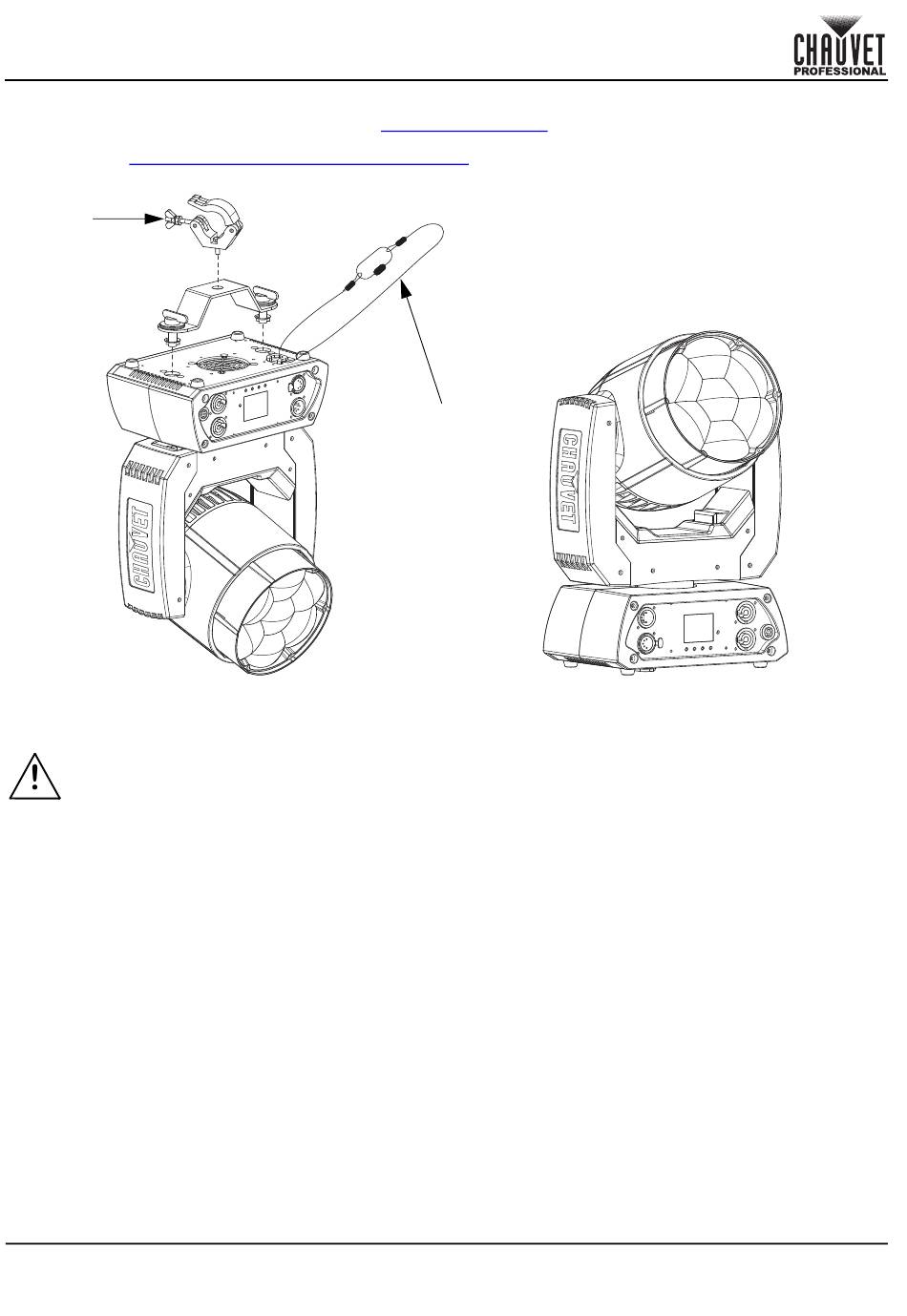 CHAUVET PROFESSIONAL

CHAUVET

CHAUVET