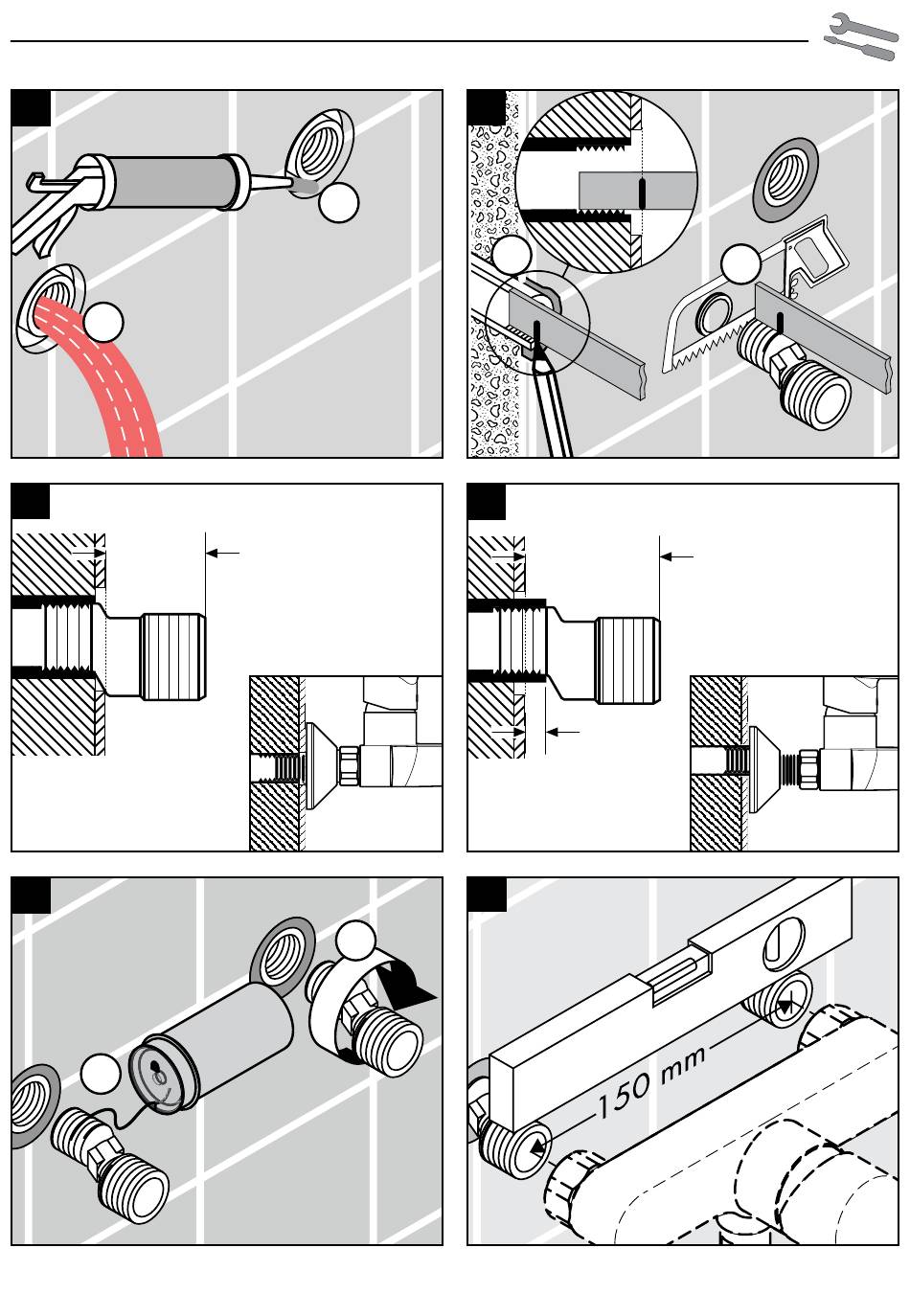 150 mm