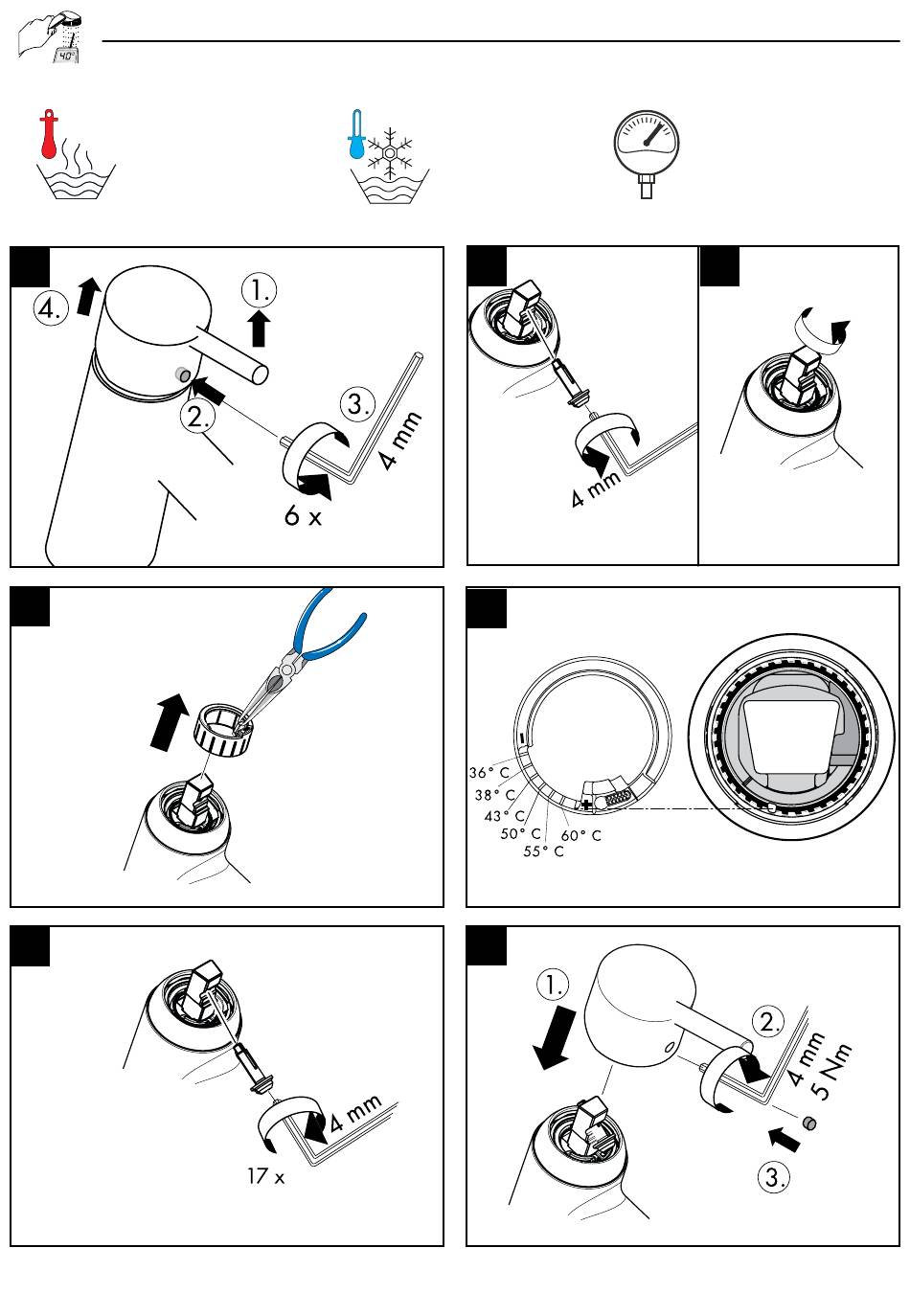 40°

4.
1.
2.
3.
4 mm
6 x

4 mm

36° C
38° C
43° C
50° C
55° C
60° C

4 mm
17 x

1.
2.
4 mm
5 Nm
3.