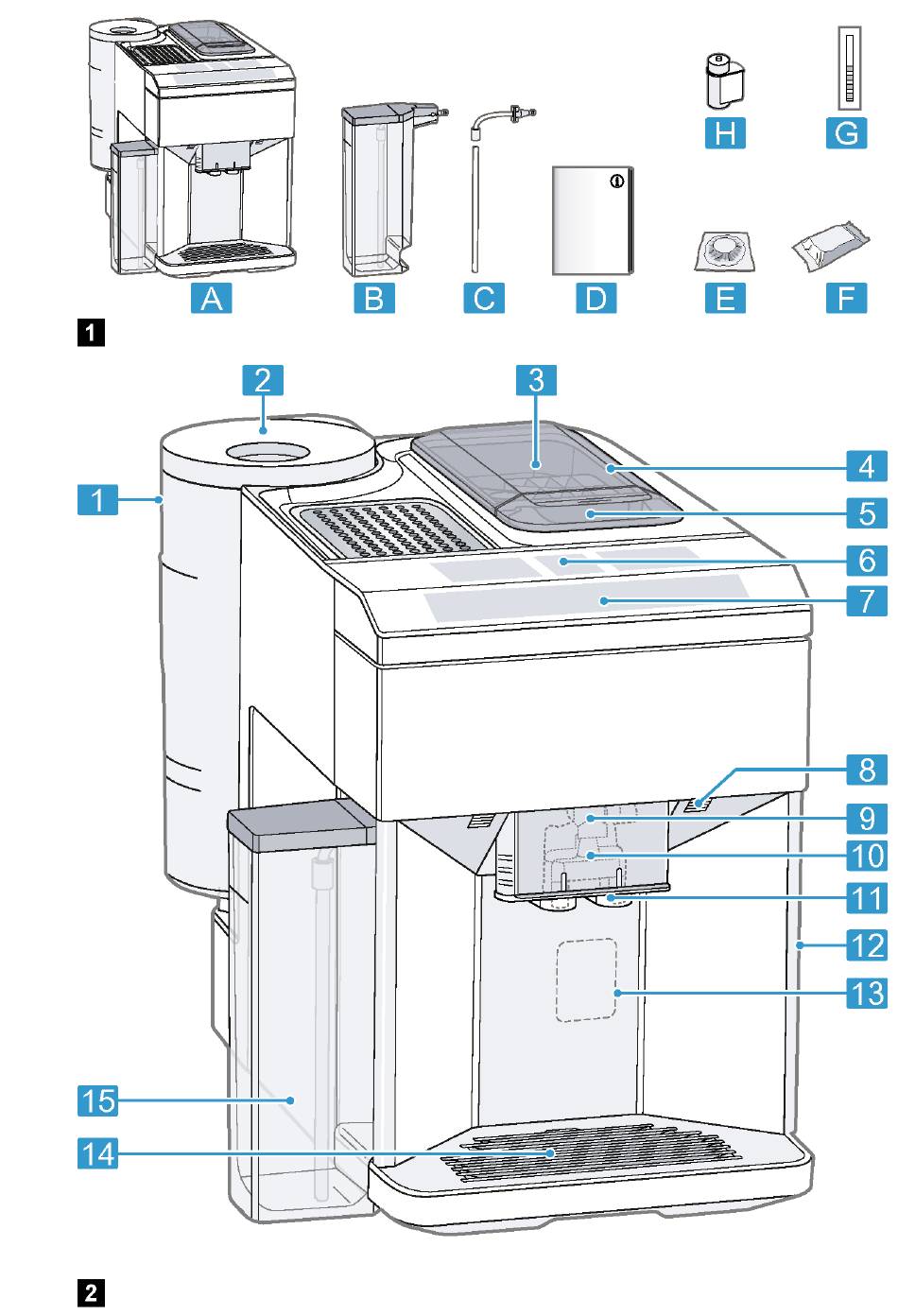 H
G
A
B
C
D
E
F
1
2
3
1
4
5
6
7
8
9
10
11
12
13
15
14
2