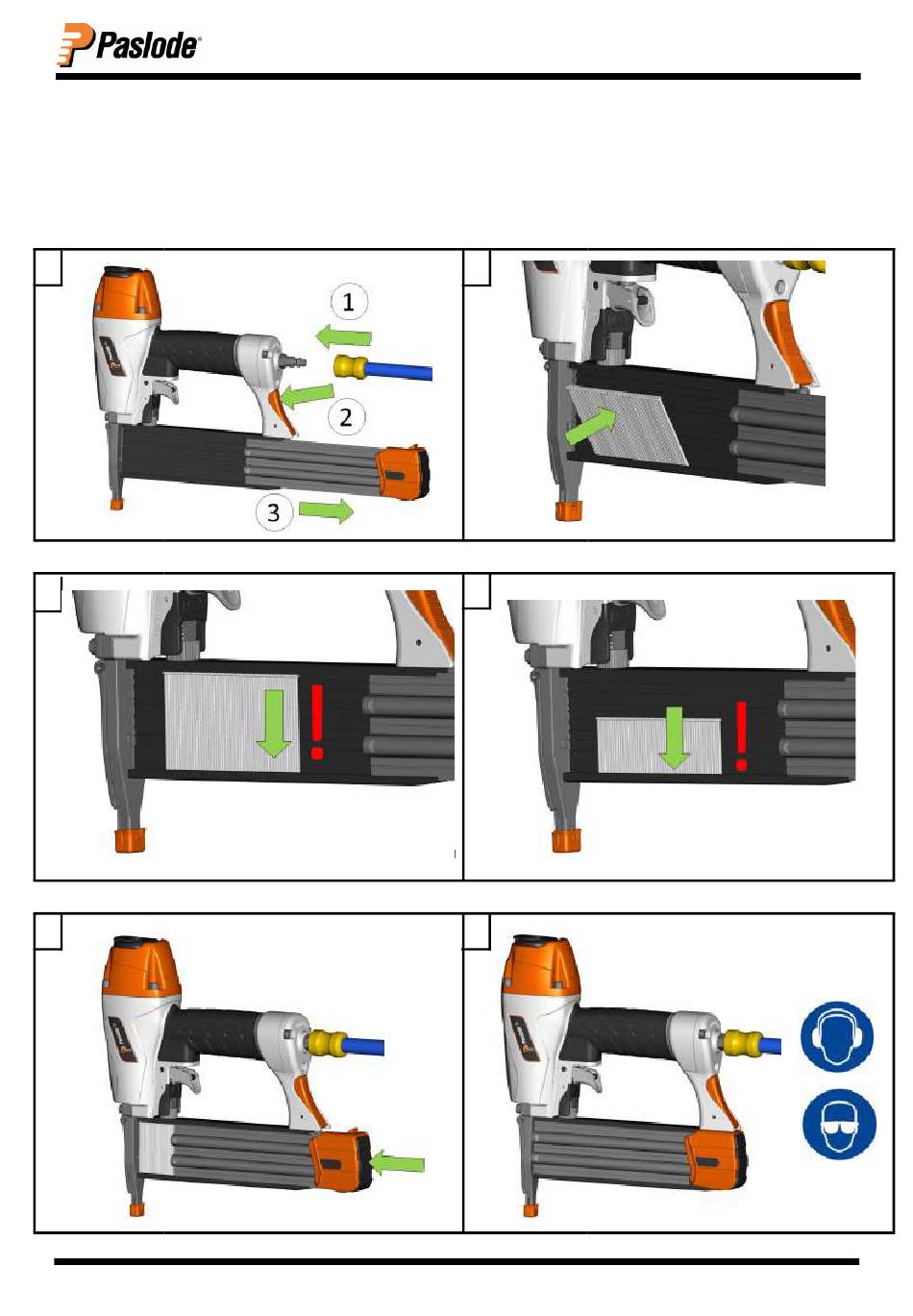 Paslode

1

2

3

!

!