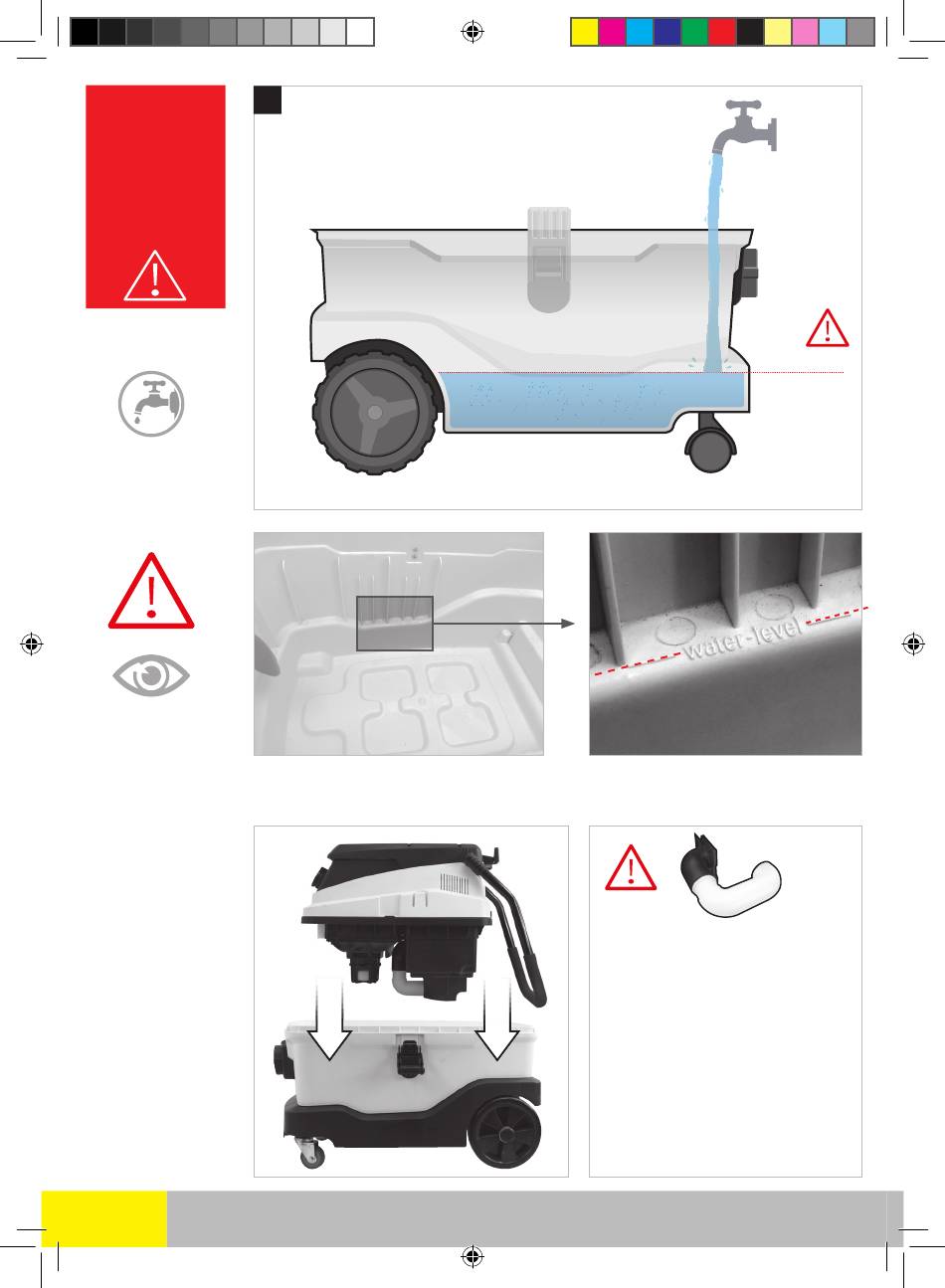 water-level