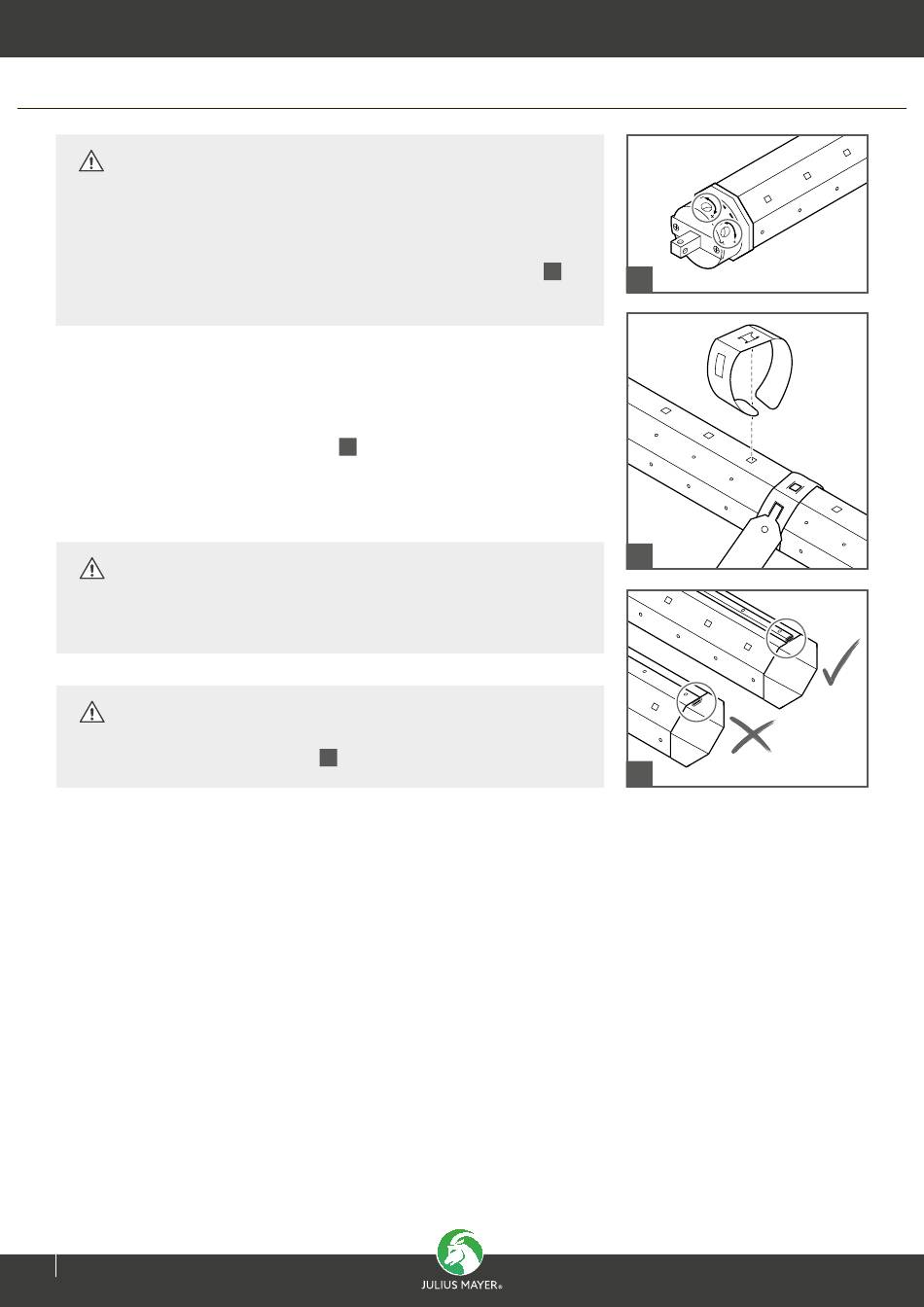 JULIUS MAYER®