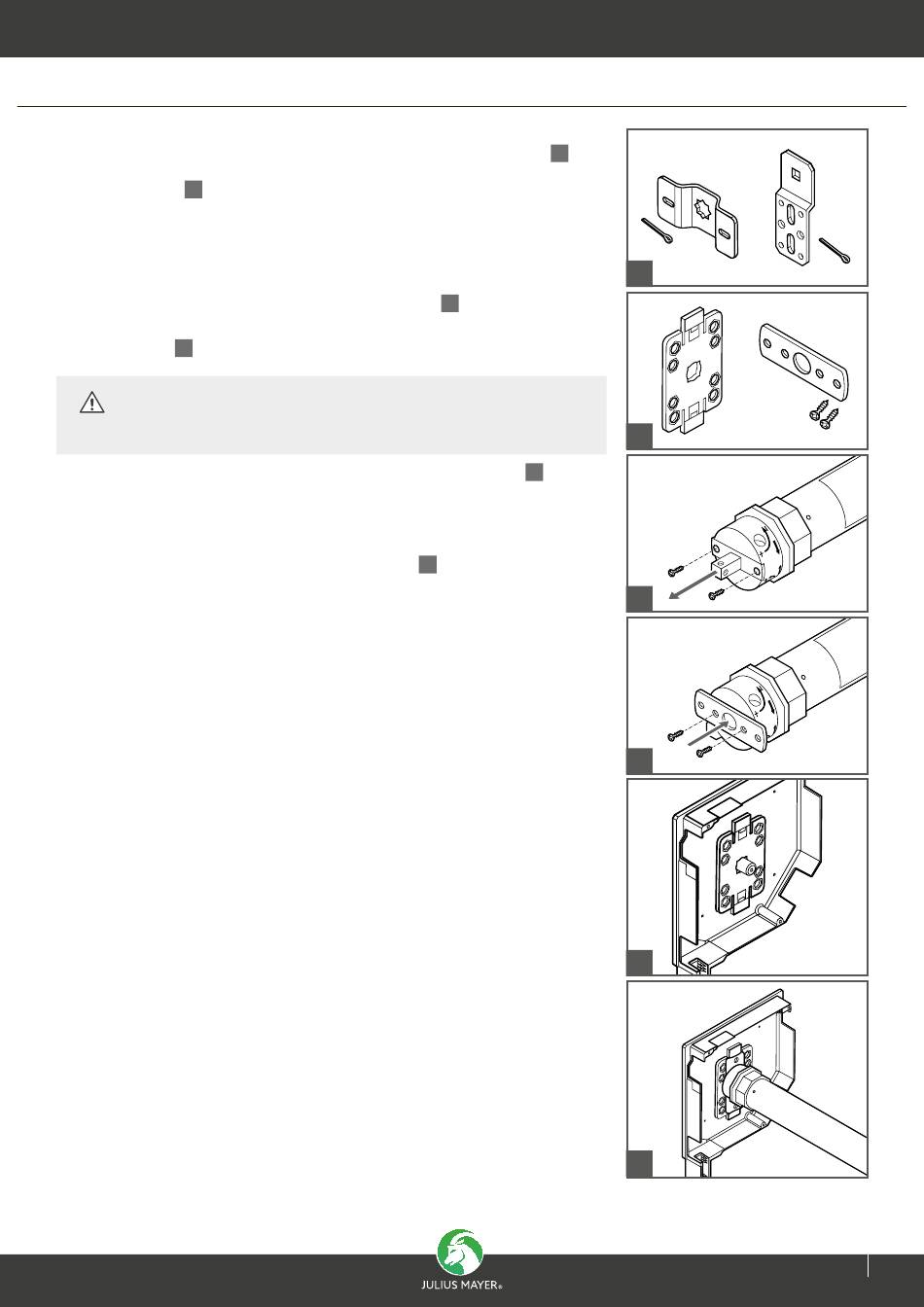 JULIUS MAYER®