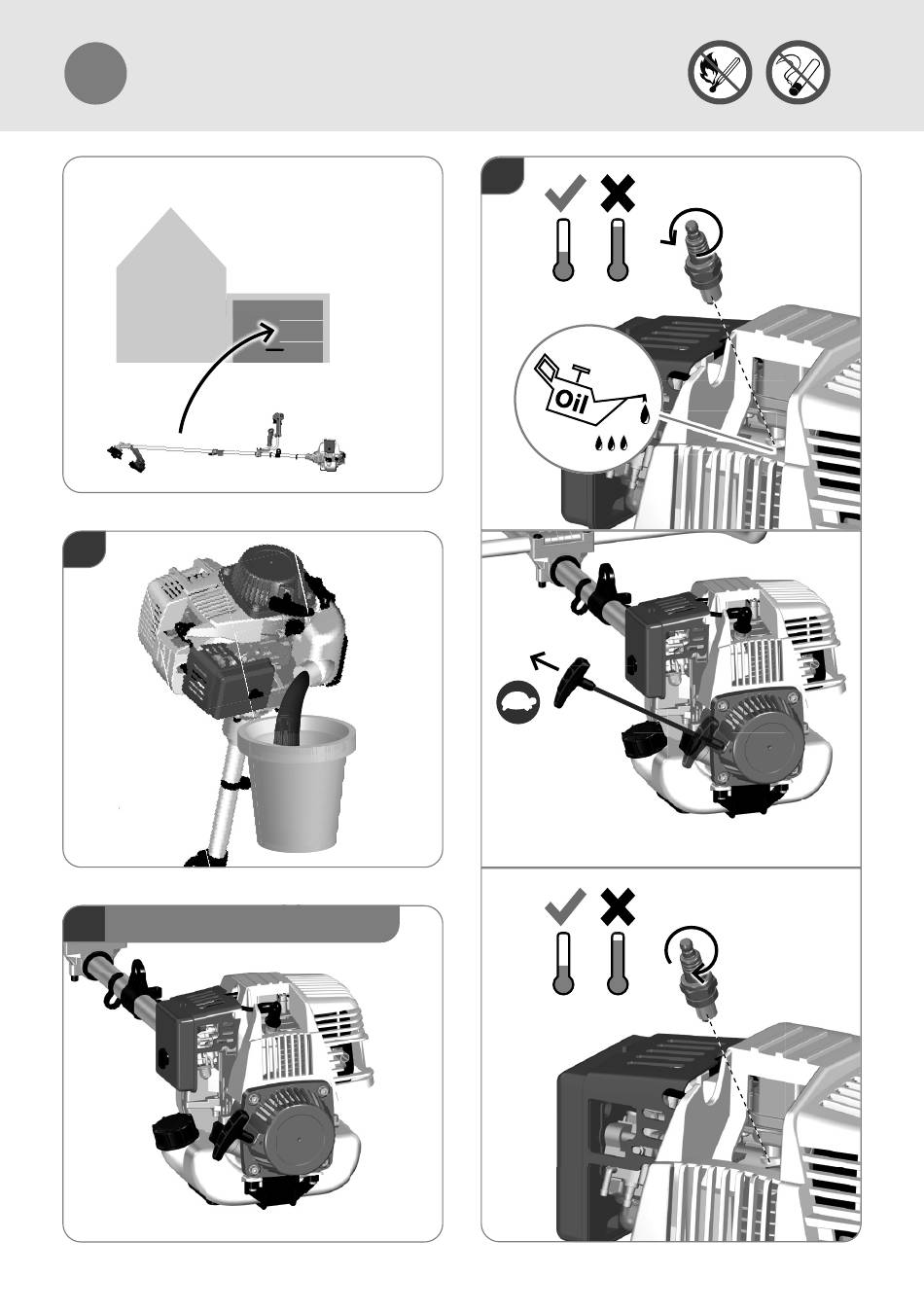 Oil