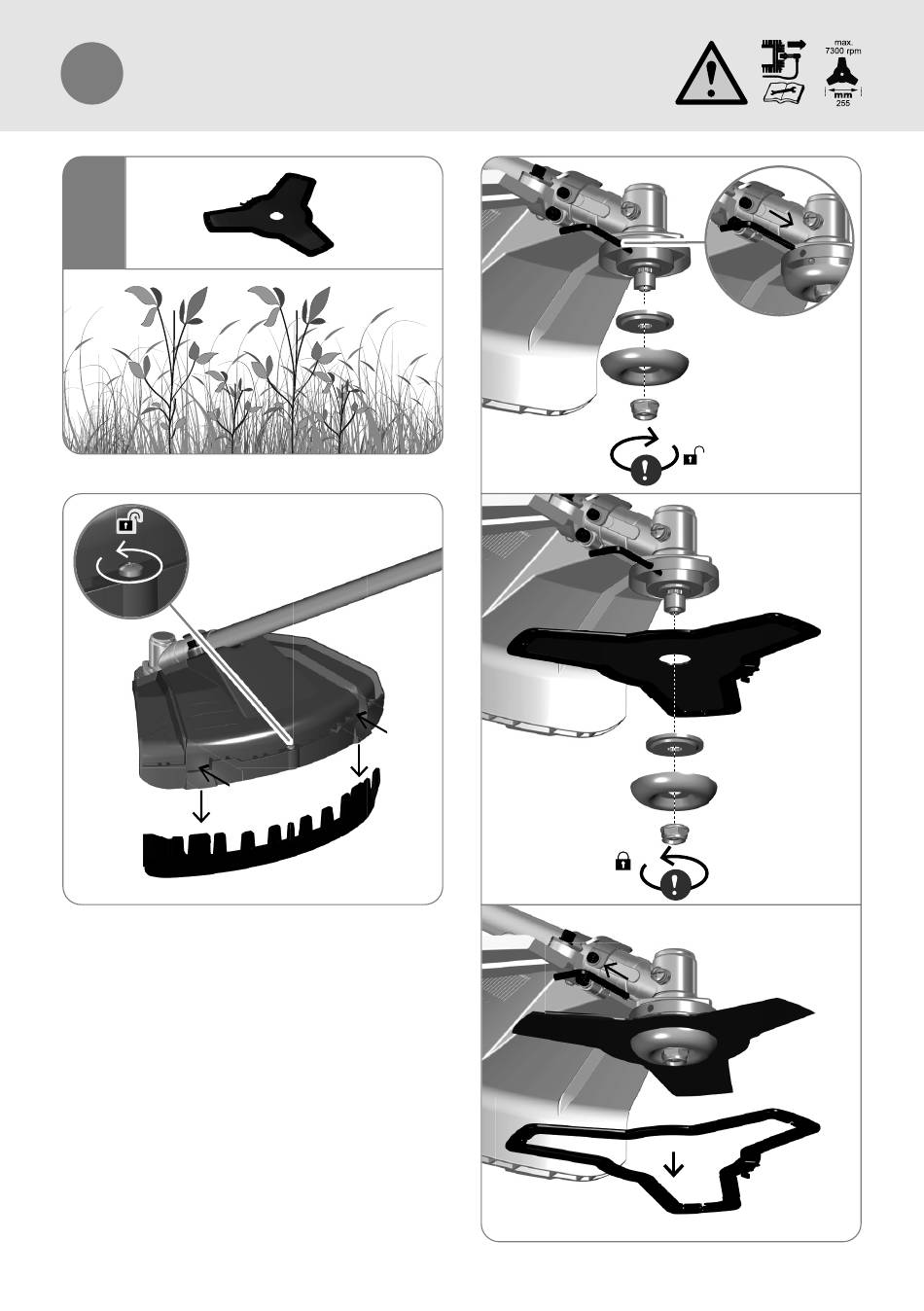 max.
7300 rpm
mm
255