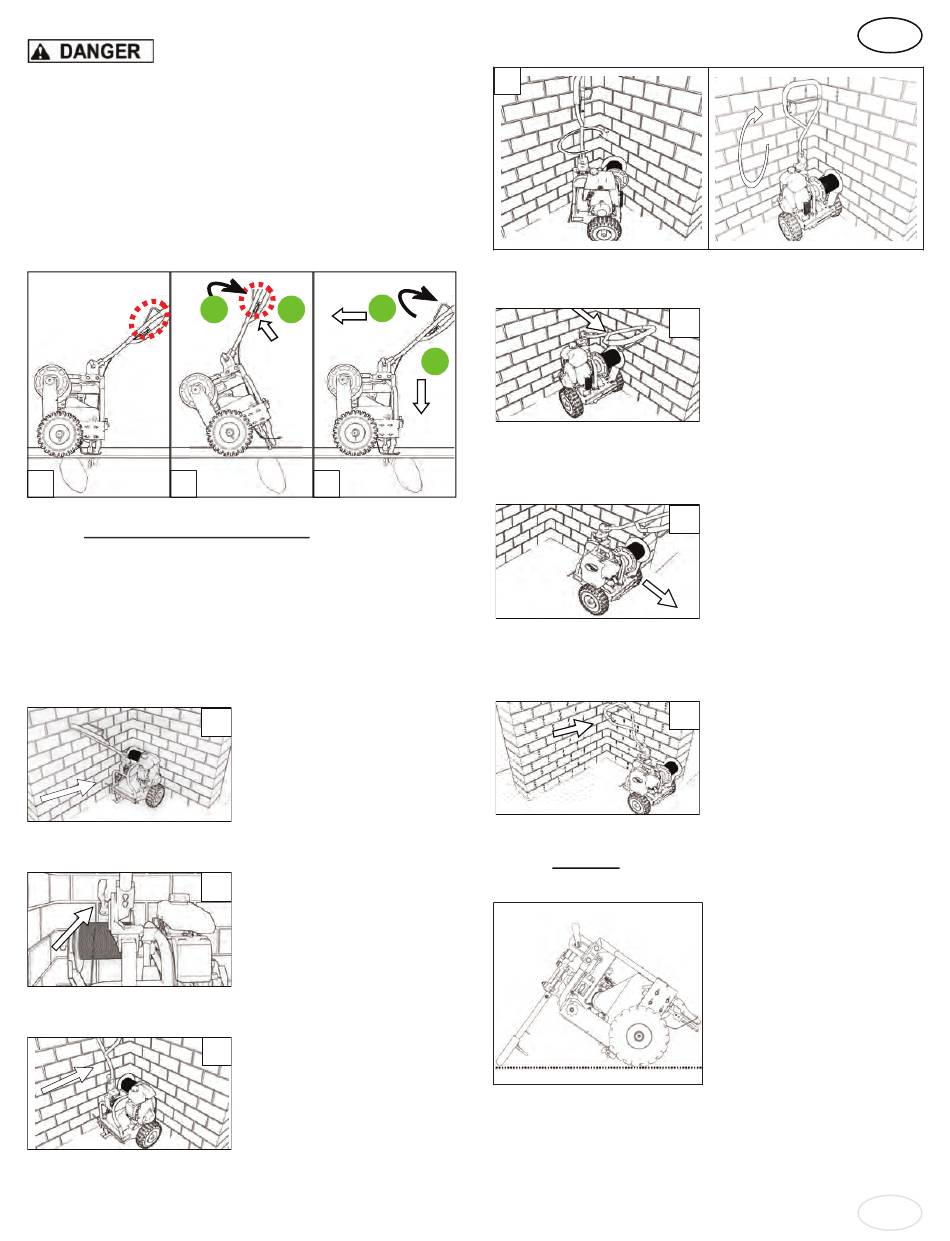 DANGER