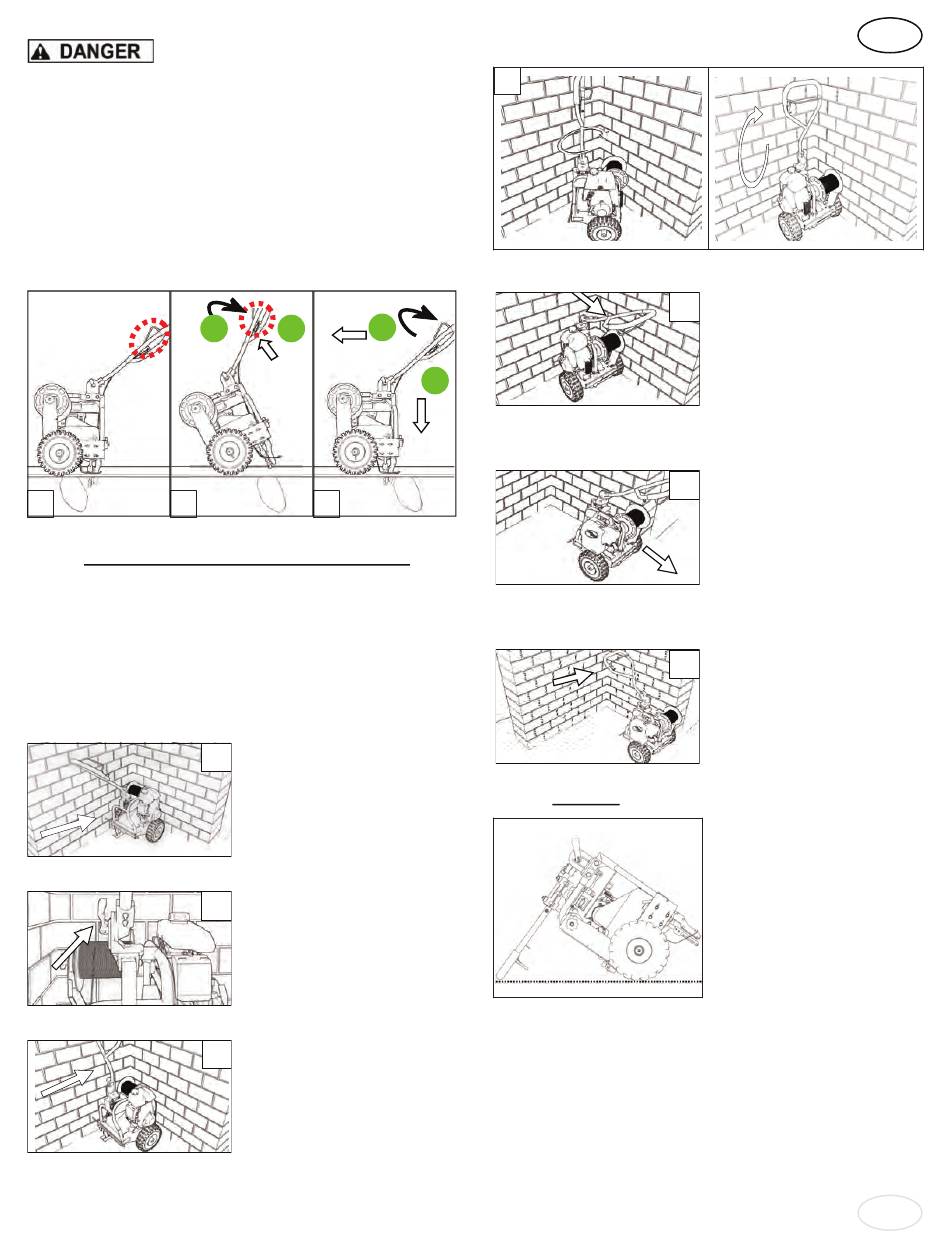 DANGER