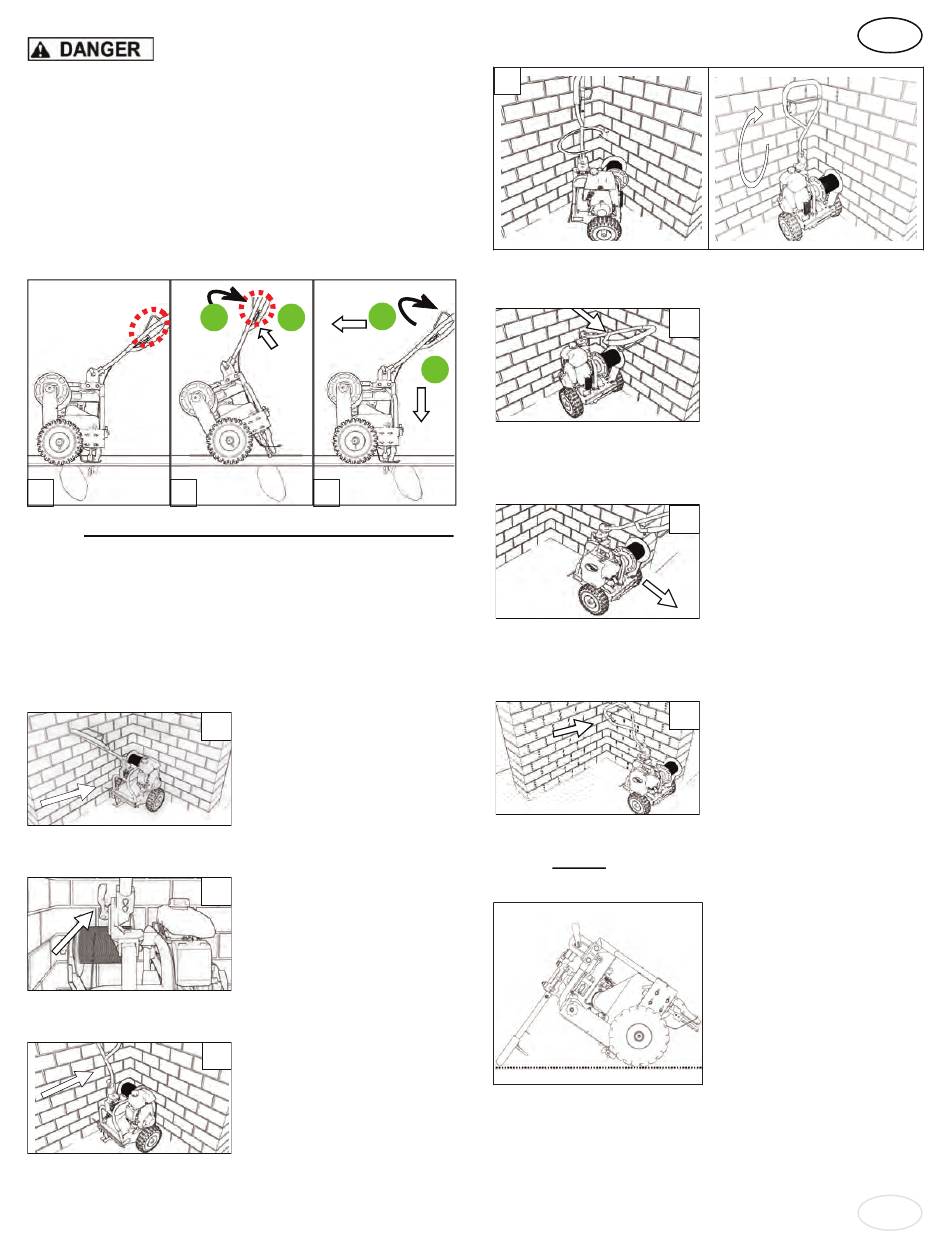 DANGER