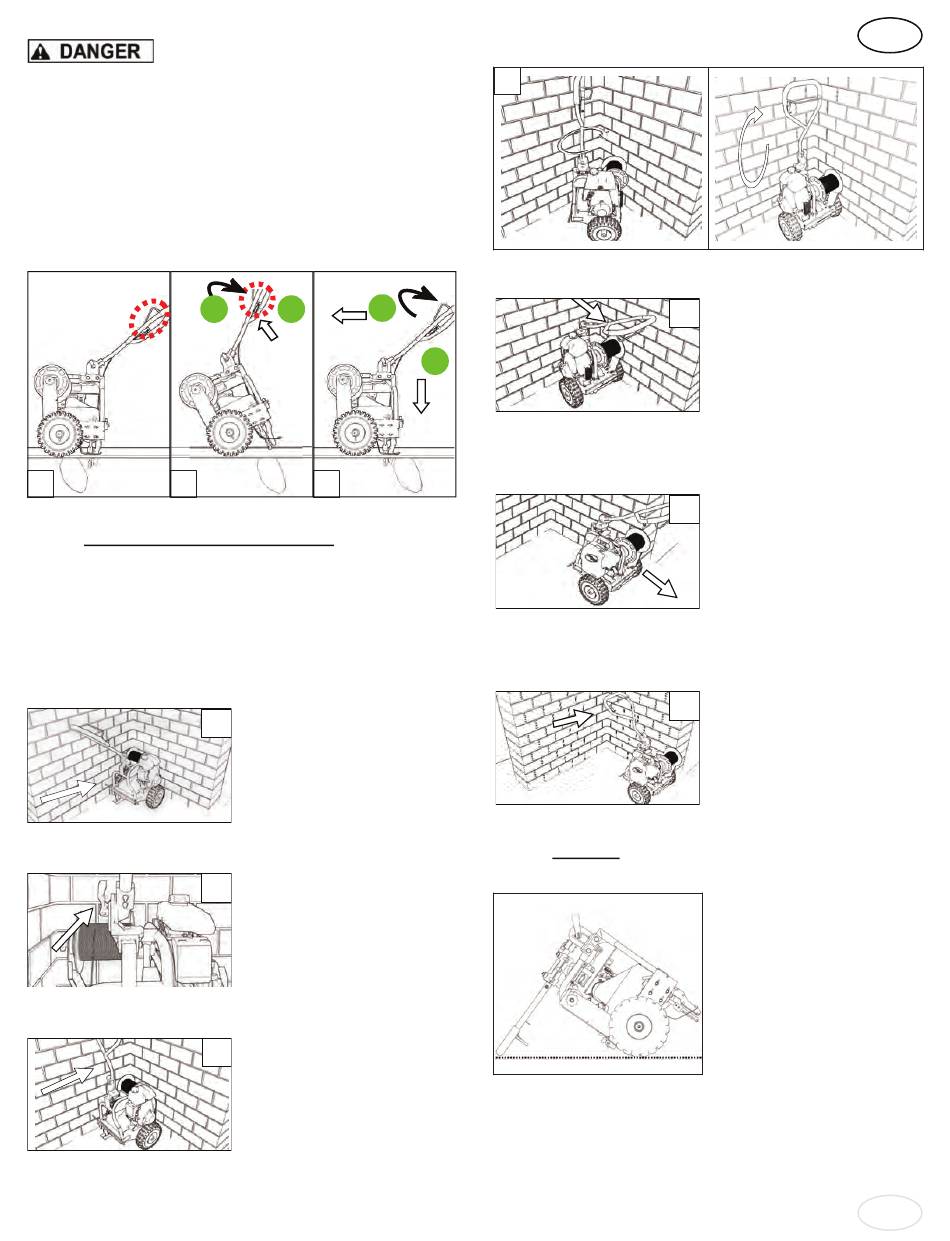 DANGER