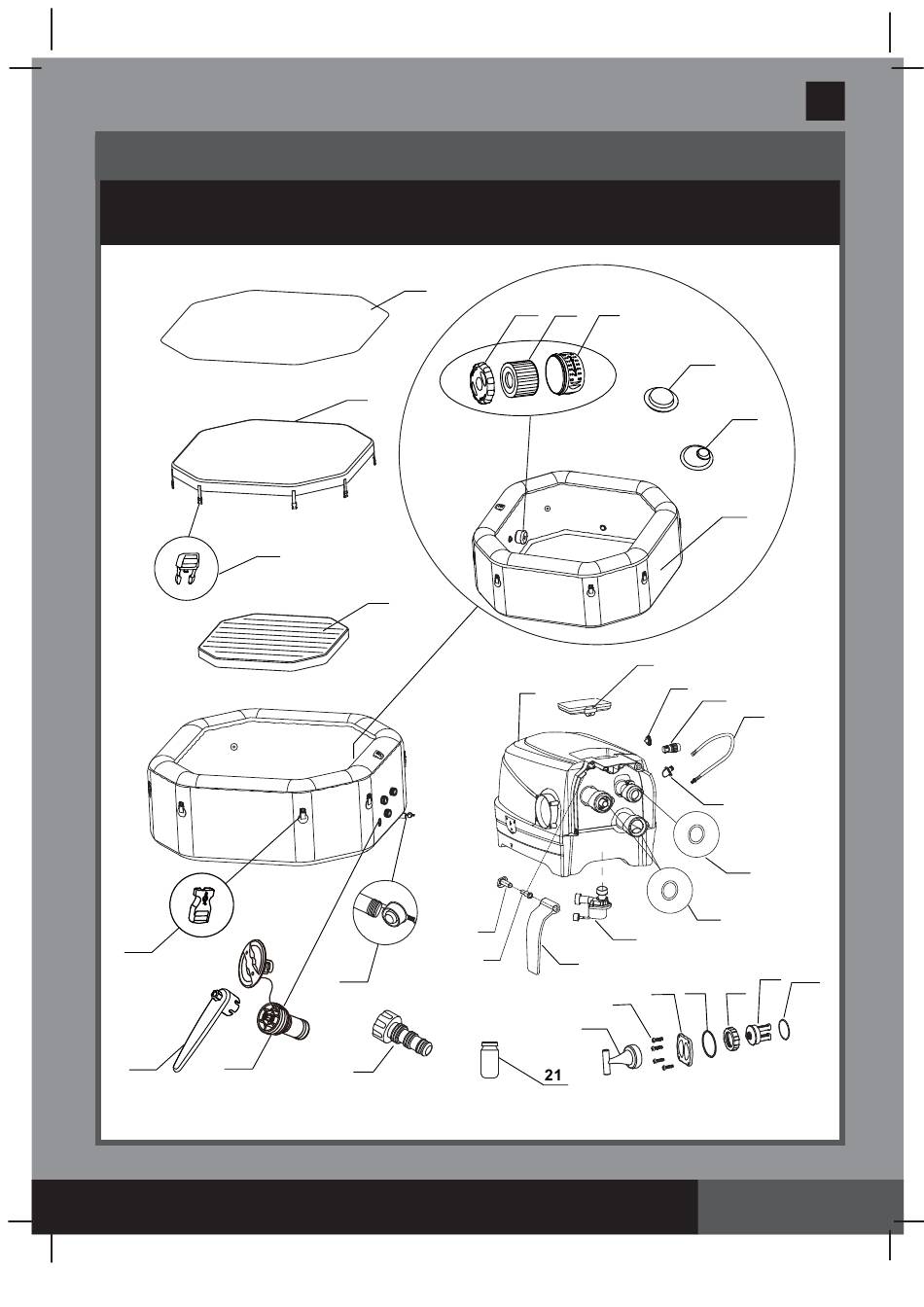 21