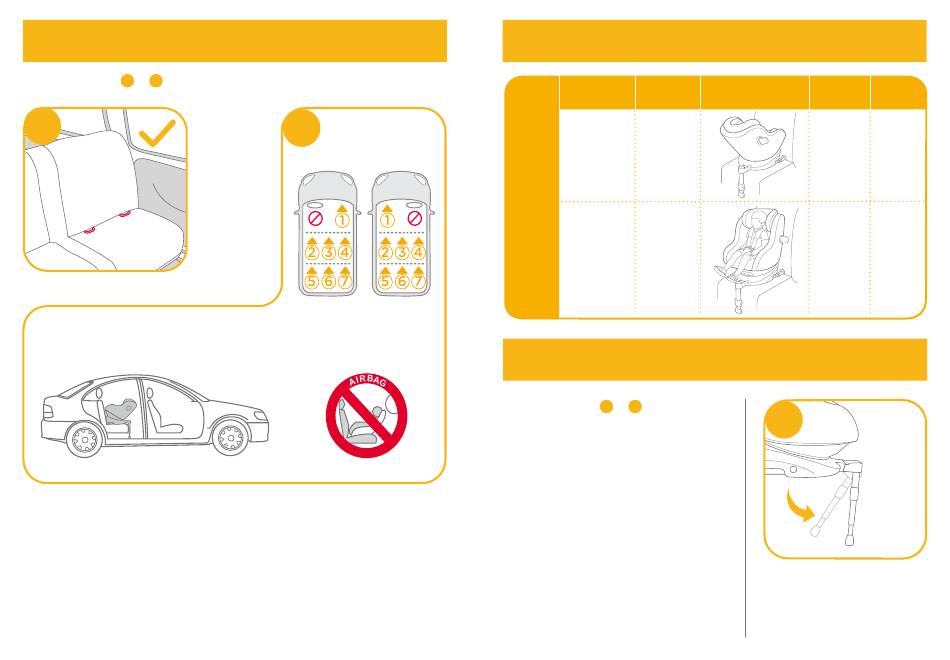 1 2 3 4 5 6 7

1 2 3 4 5 6 7

AIRBAG