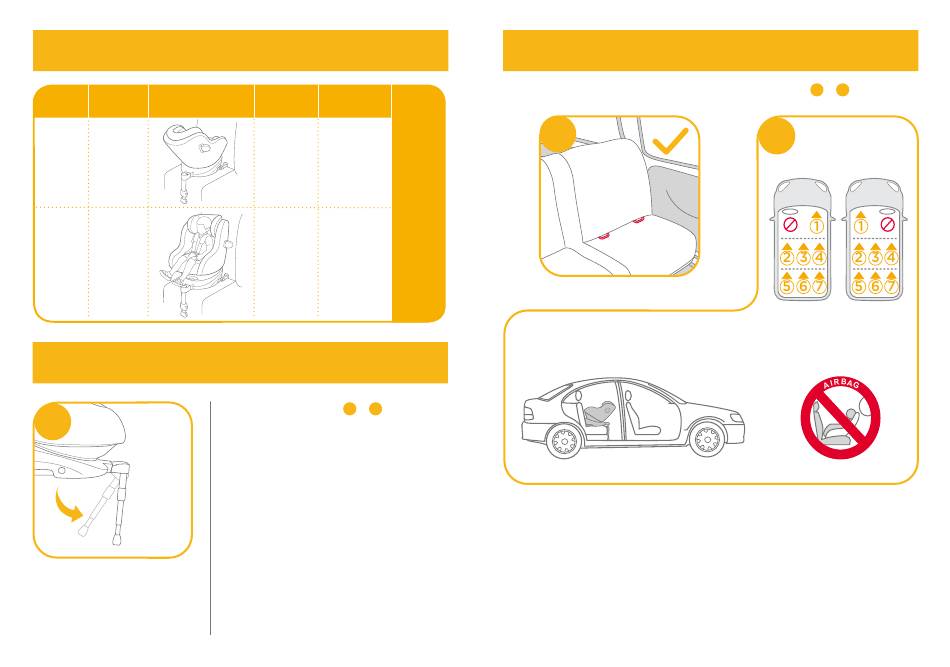 1
2
3
4
5
6
7
1
2
3
4
5
6
7
AIRBAG