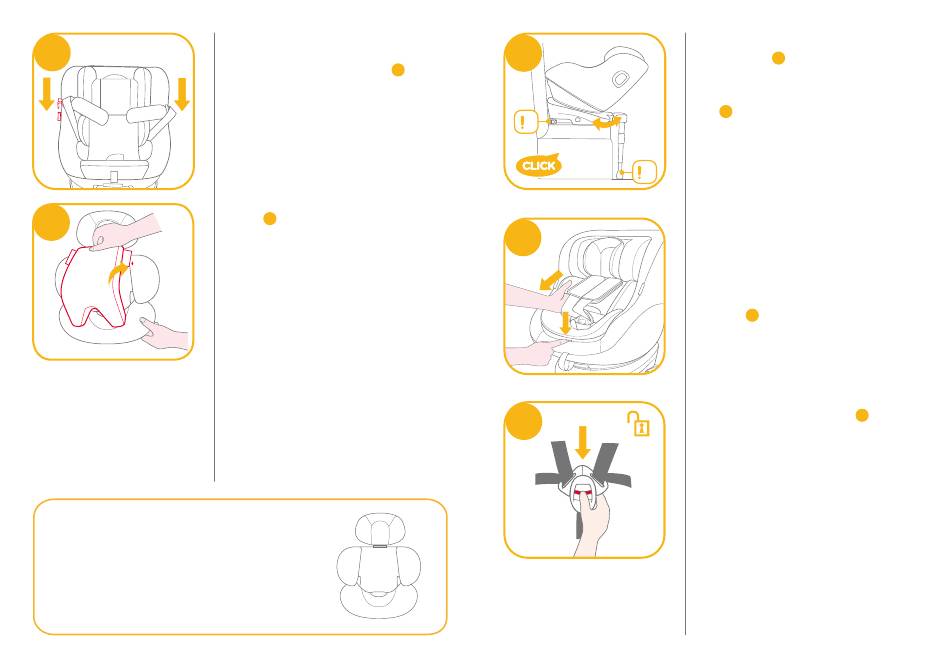 CLICK