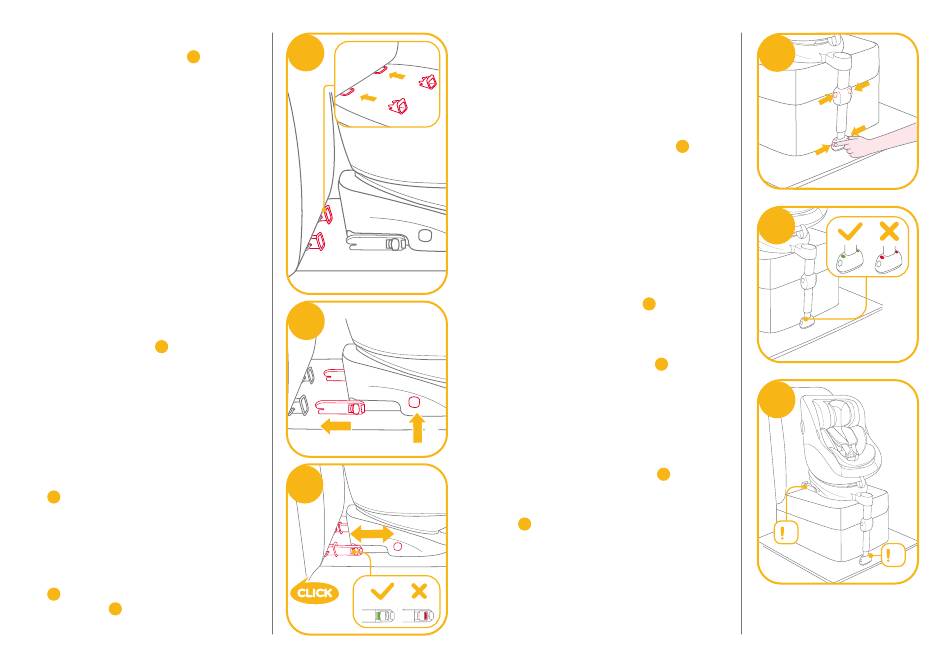 CLICK

!

!