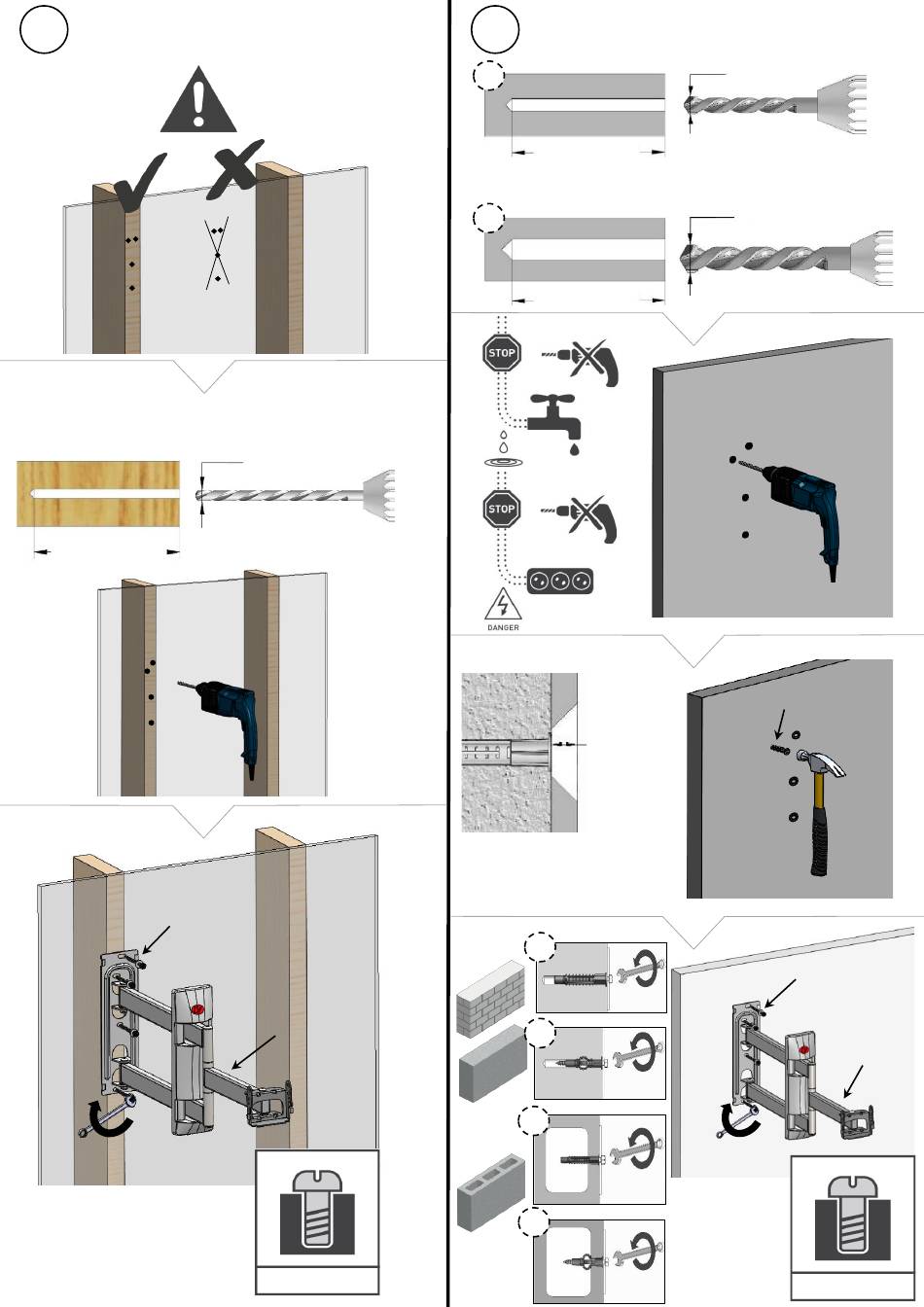 STOP

STOP

DANGER