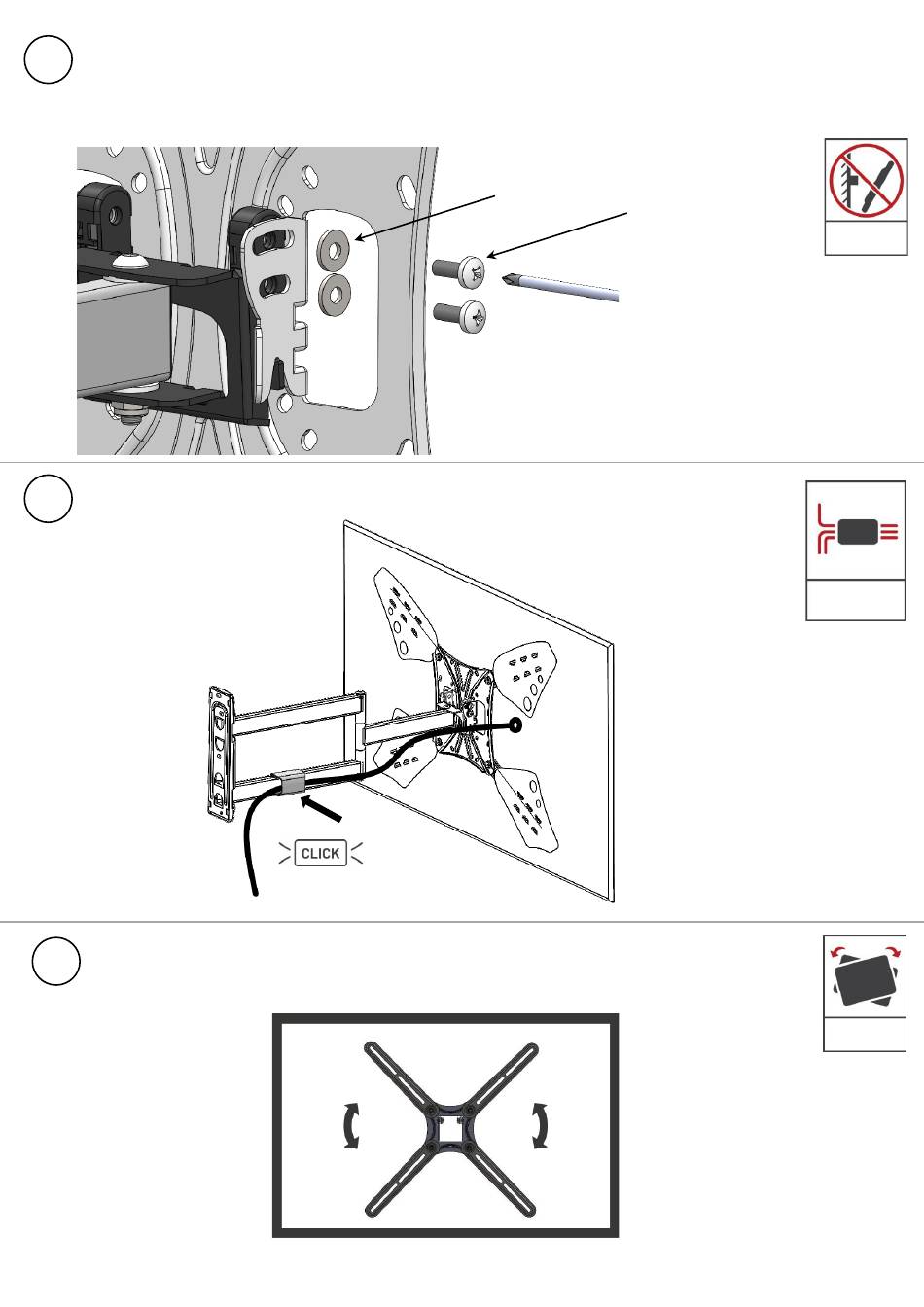 CLICK