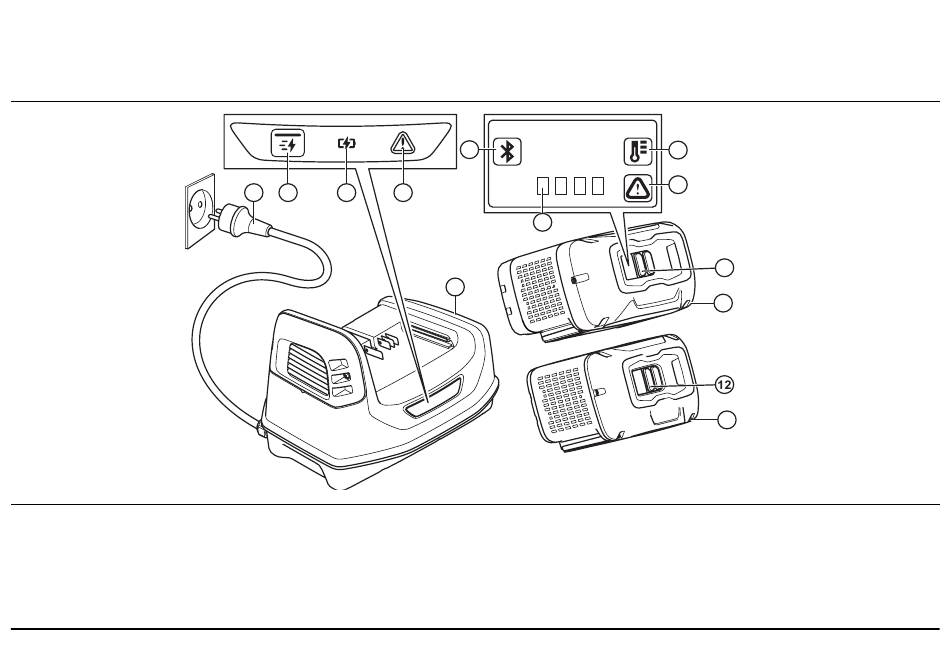 12