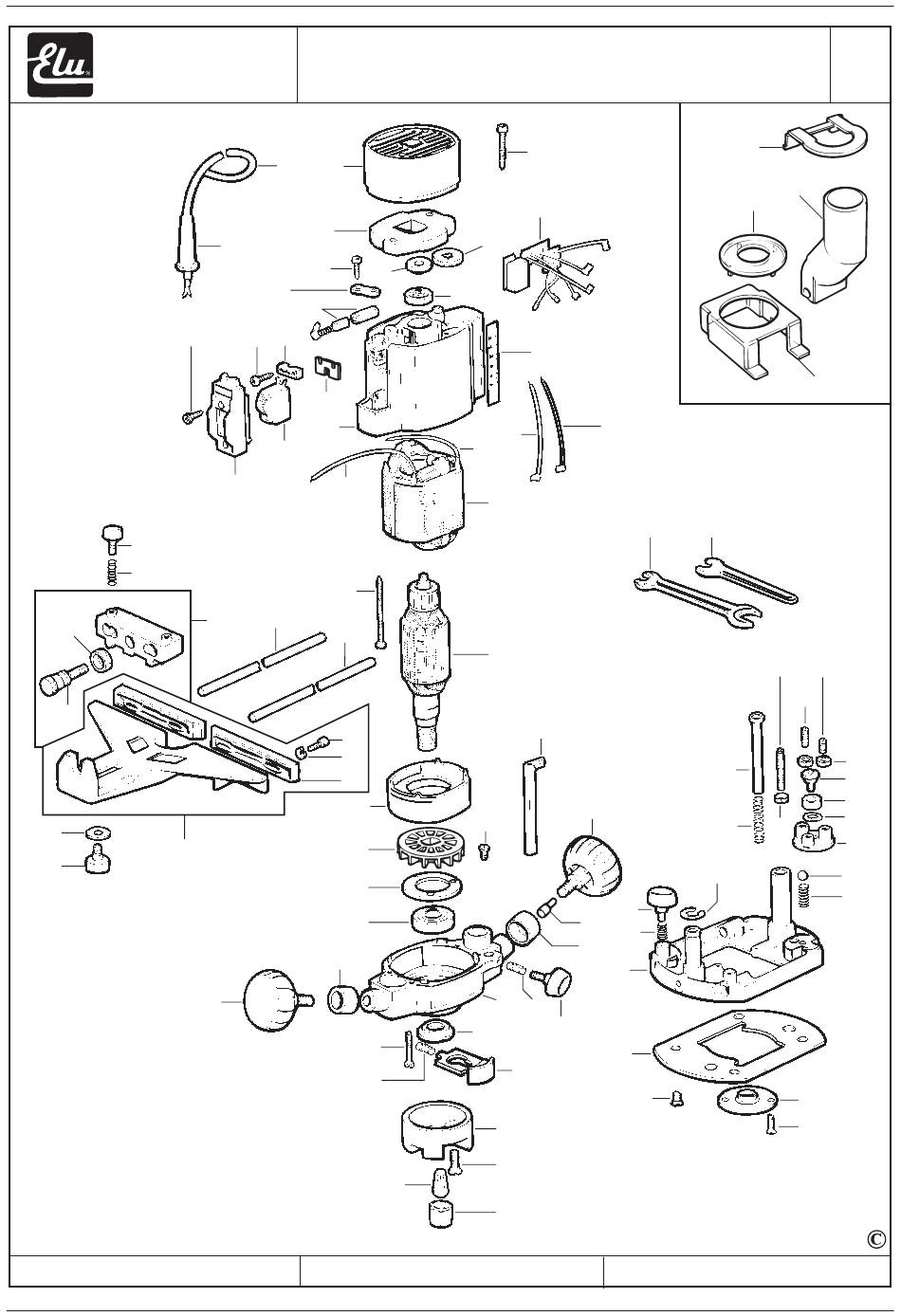 Elu

©