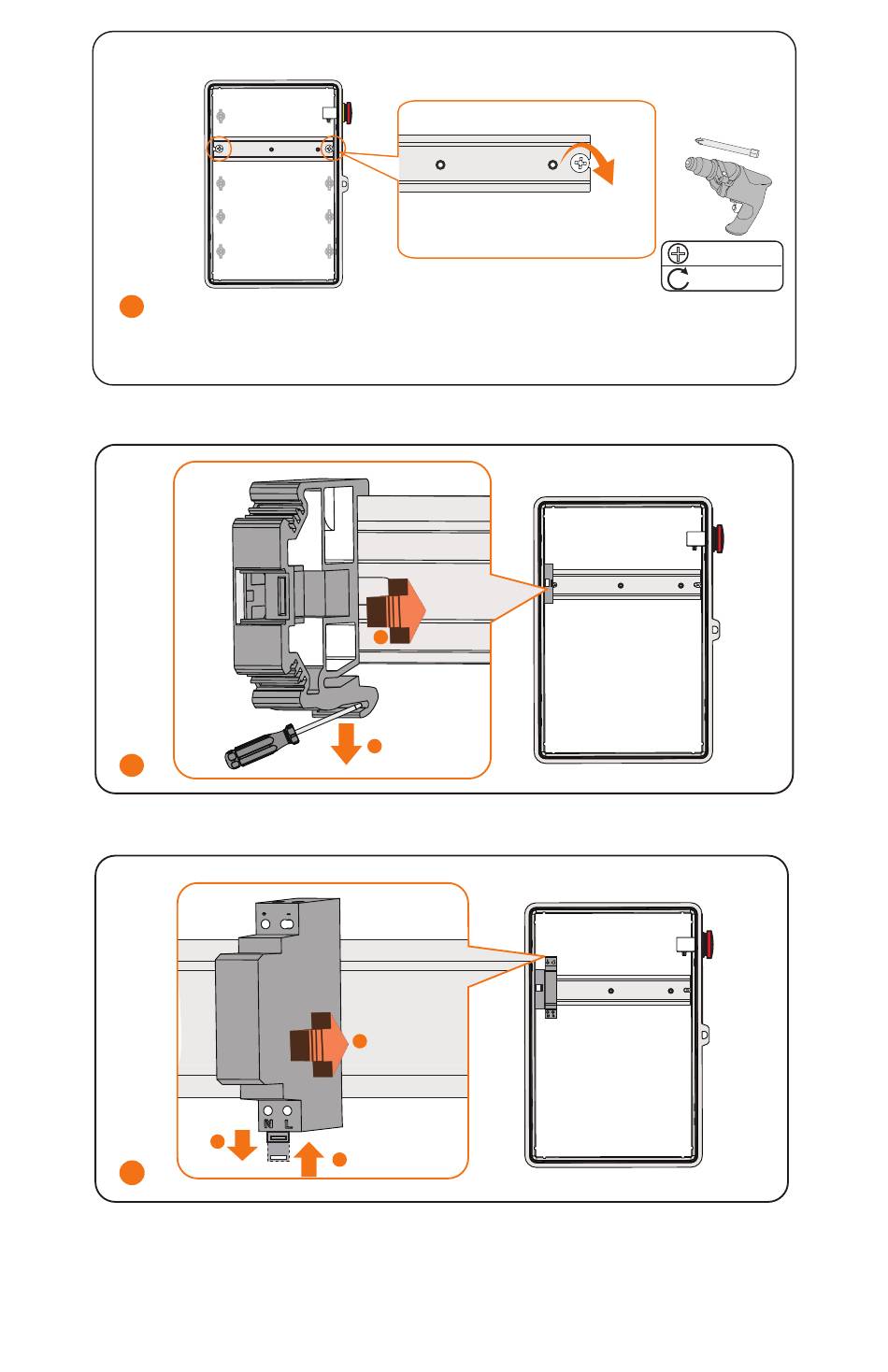 N L