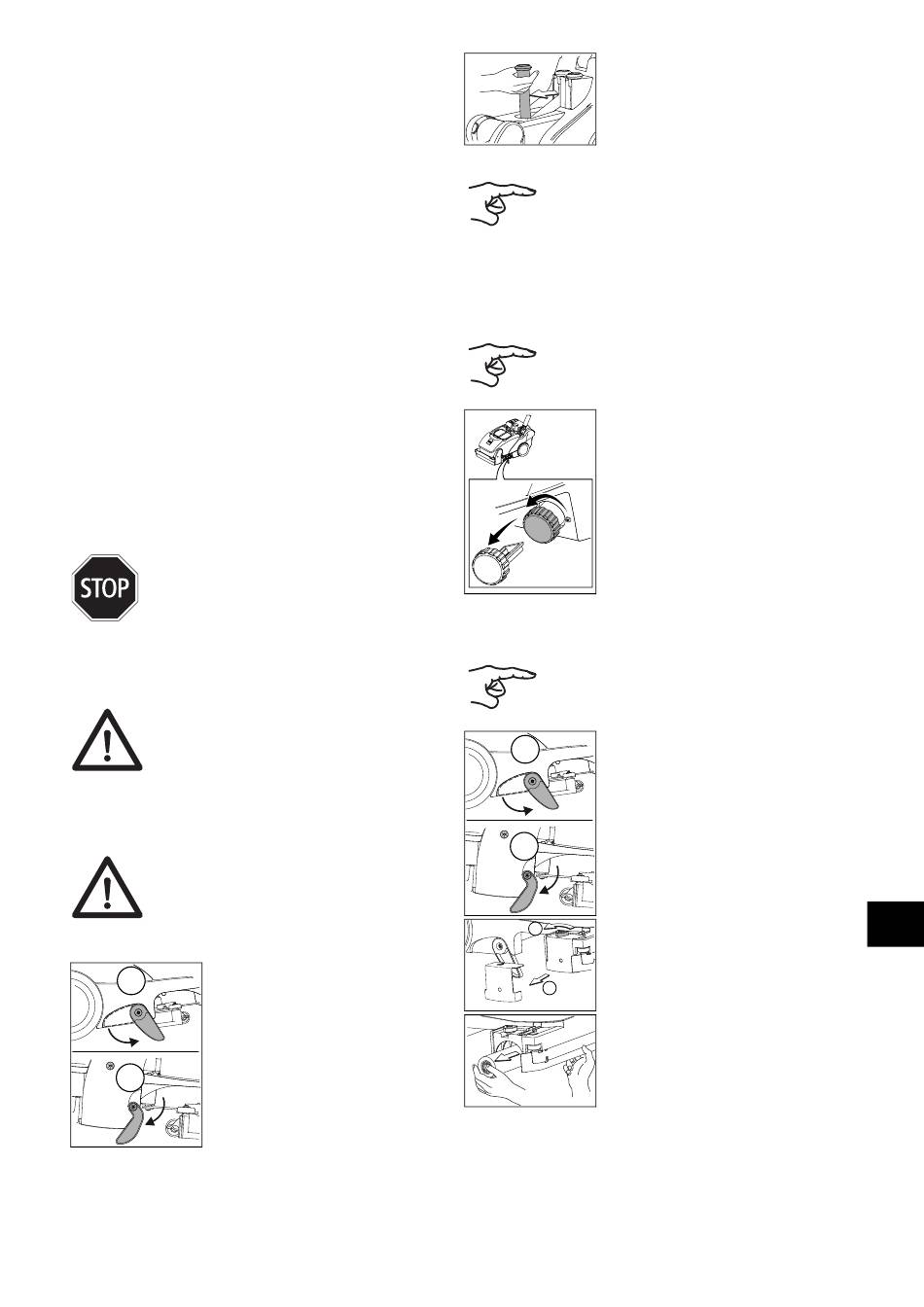 STOP