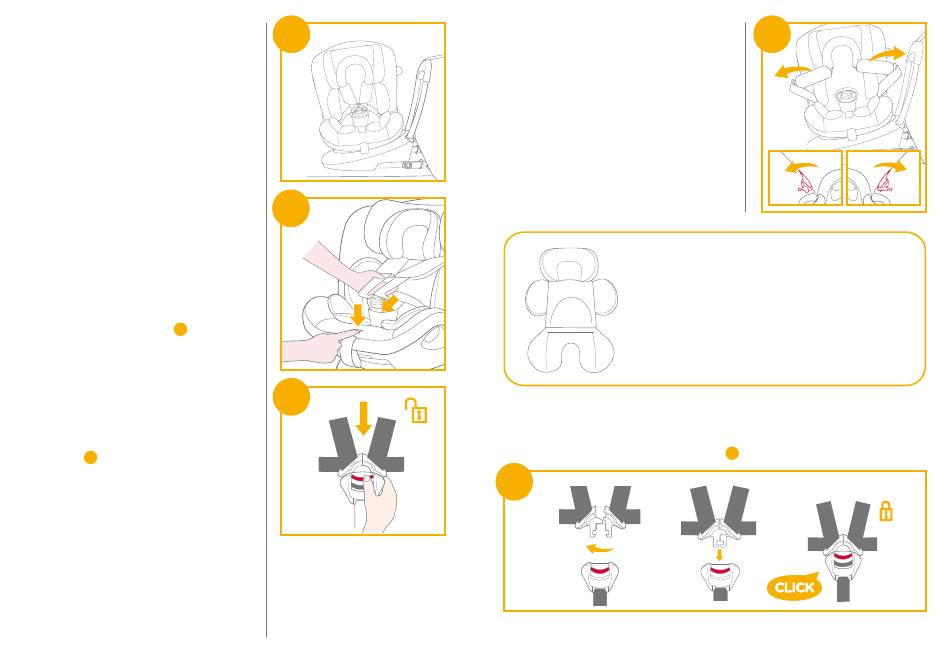 CLICK