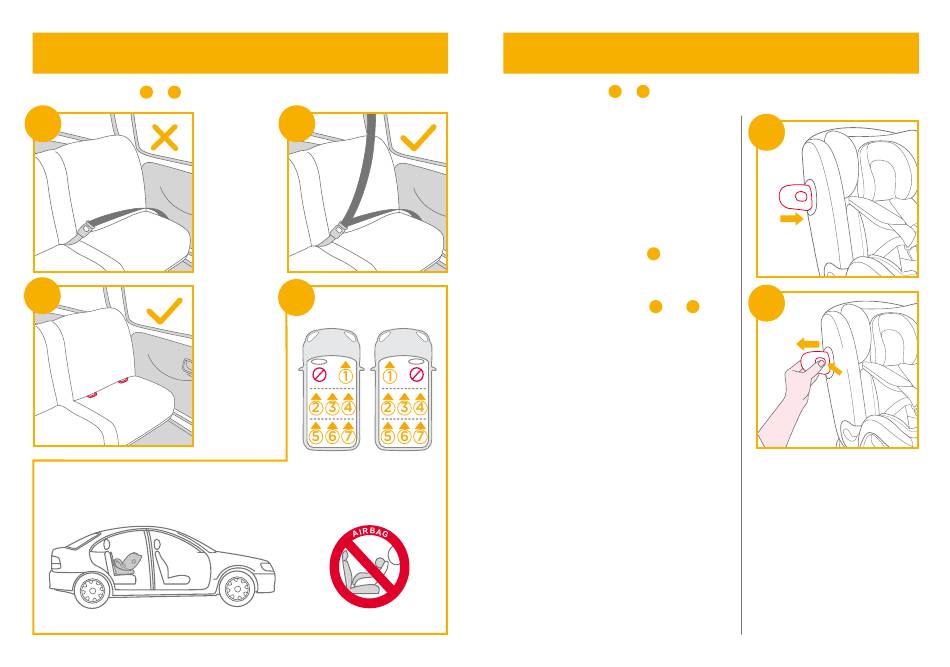 1
2
3
4
5
6
7

1
2
3
4
5
6
7

AIRBAG