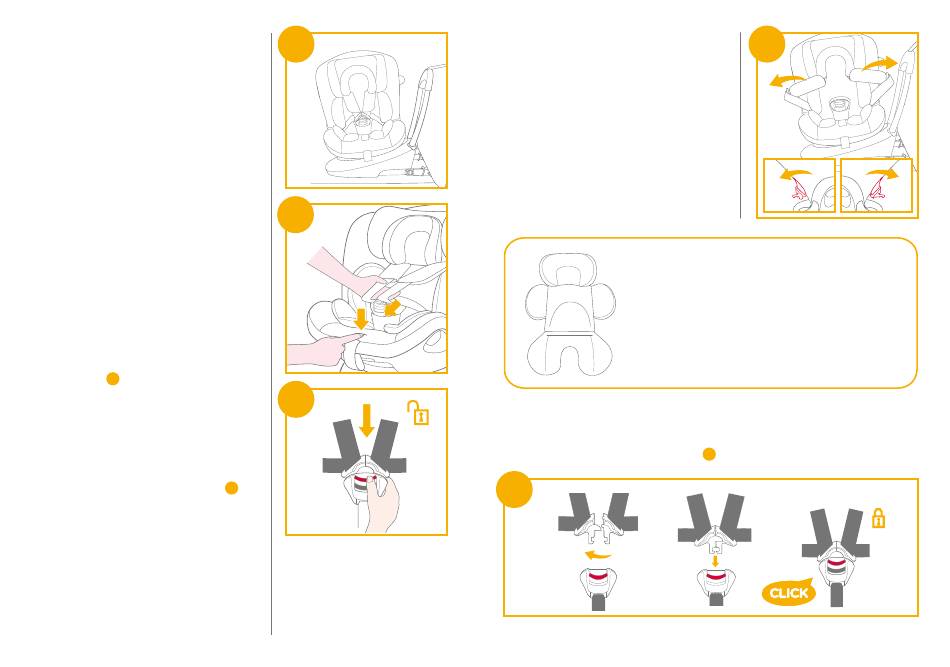 CLICK