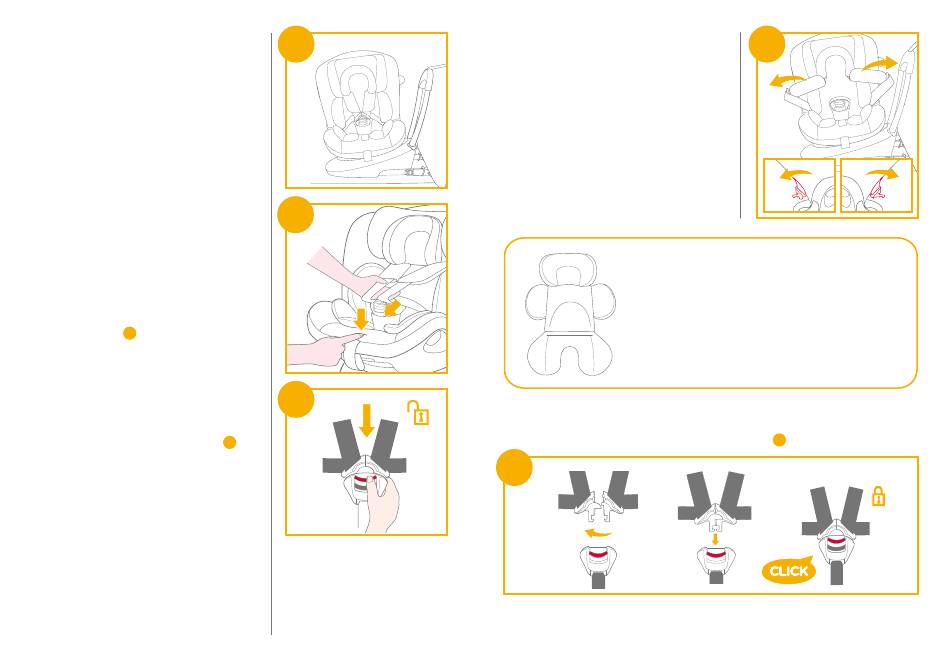 CLICK