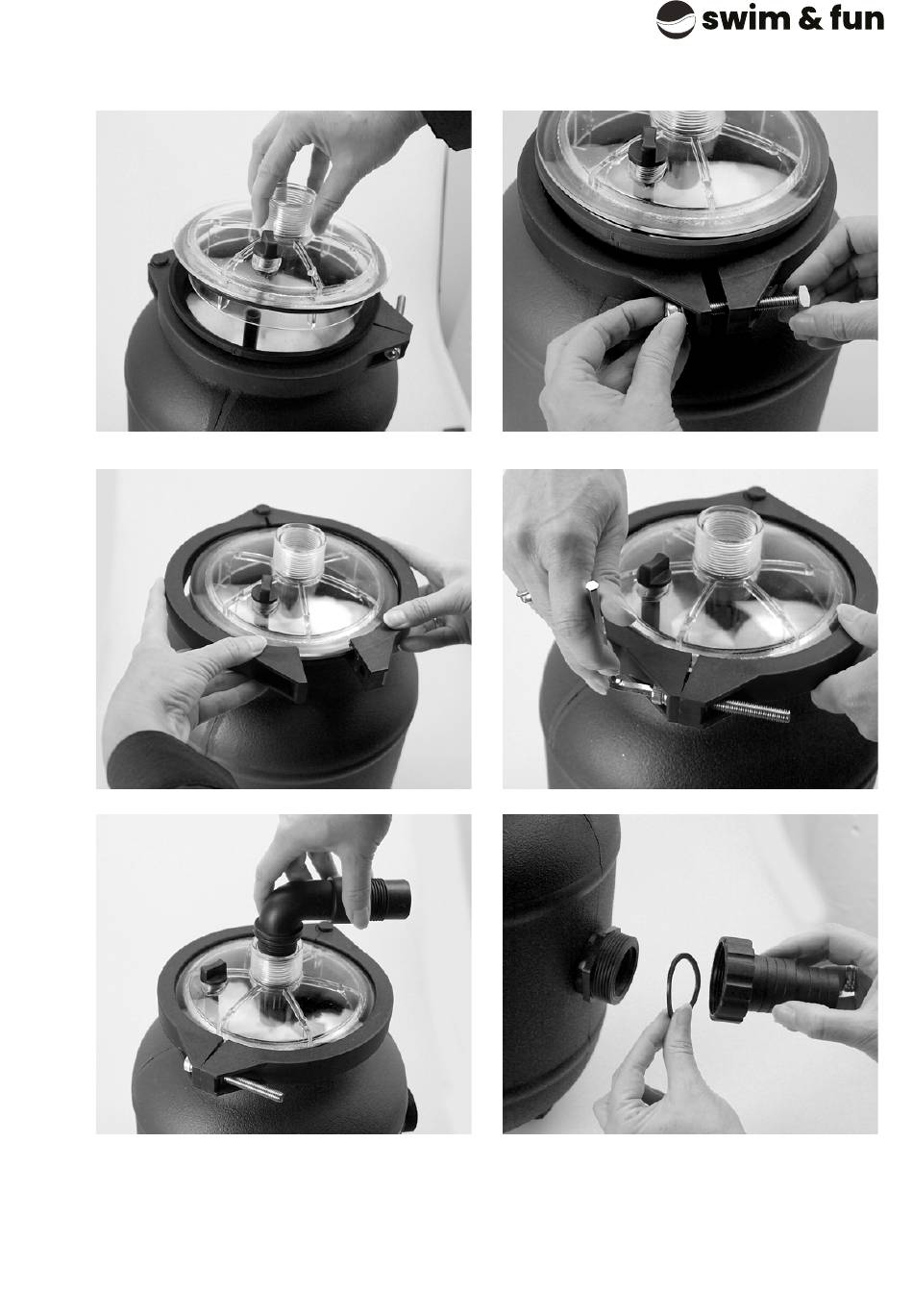 swim & fun